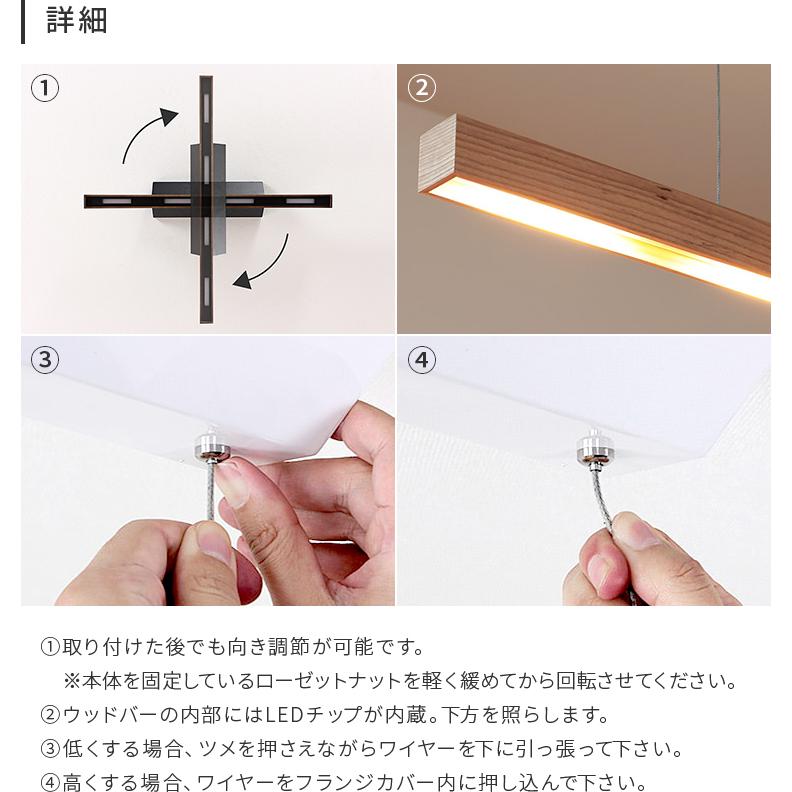 詳細

①

②

③

④

①取り付けた後でも向き調節が可能です。
※本体を固定しているローゼットナットを軽く緩めてから回転させてください。
②ウッドバーの内部にはLEDチップが内蔵。下方を照らします。
③低くする場合、ツメを押さえながらワイヤーを下に引っ張って下さい。
④高くする場合、ワイヤーをフランジカバー内に押し込んで下さい。