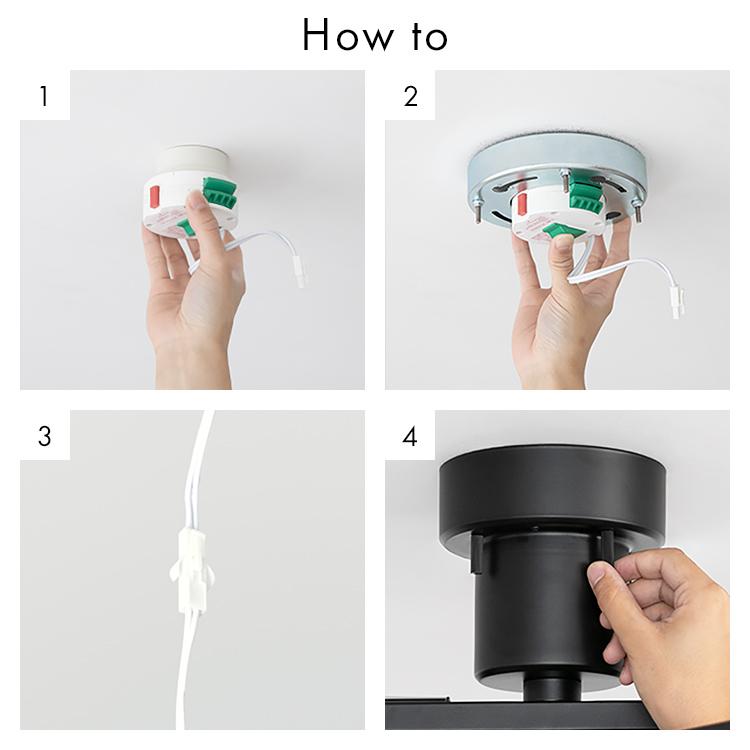 How to

1

2

3

4