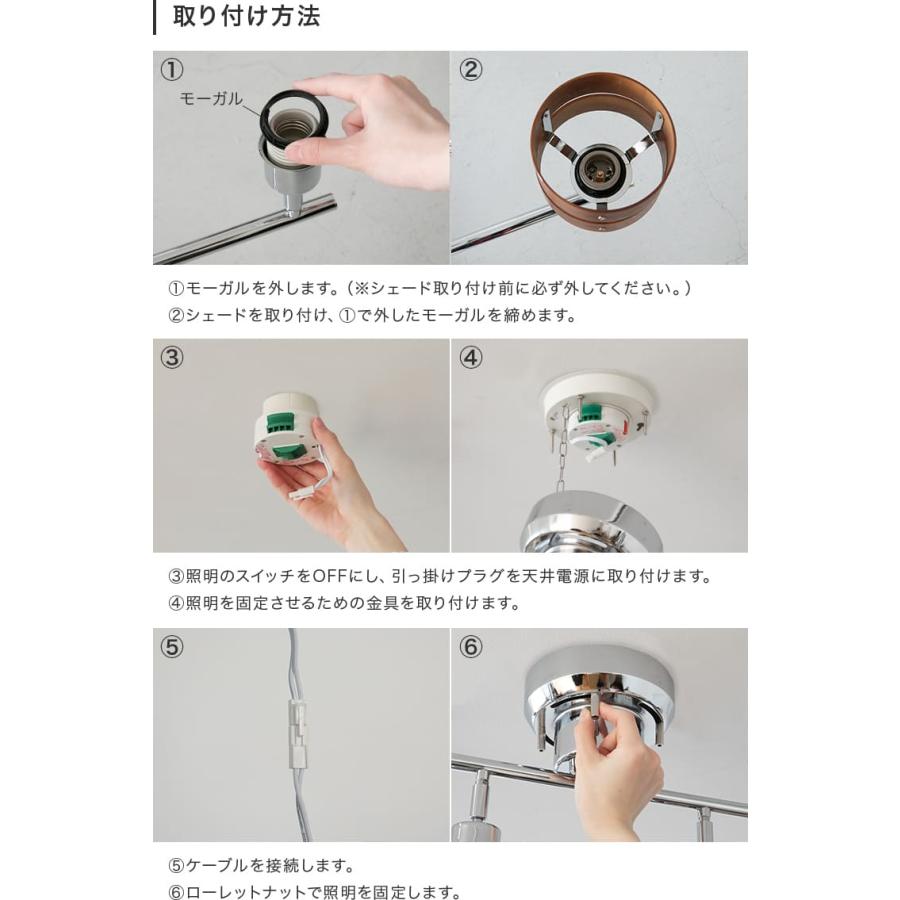 取り付け方法

①

モーガル

②

①モーガルを外します。（※シェード取り付け前に必ず外してください。）
②シェードを取り付け、①で外したモーガルを締めます。

③

④

③照明のスイッチをOFFにし、引っ掛けプラグを天井電源に取り付けます。
④照明を固定させるための金具を取り付けます。

⑤

⑥

⑤ケーブルを接続します。
⑥ローレットナットで照明を固定します。