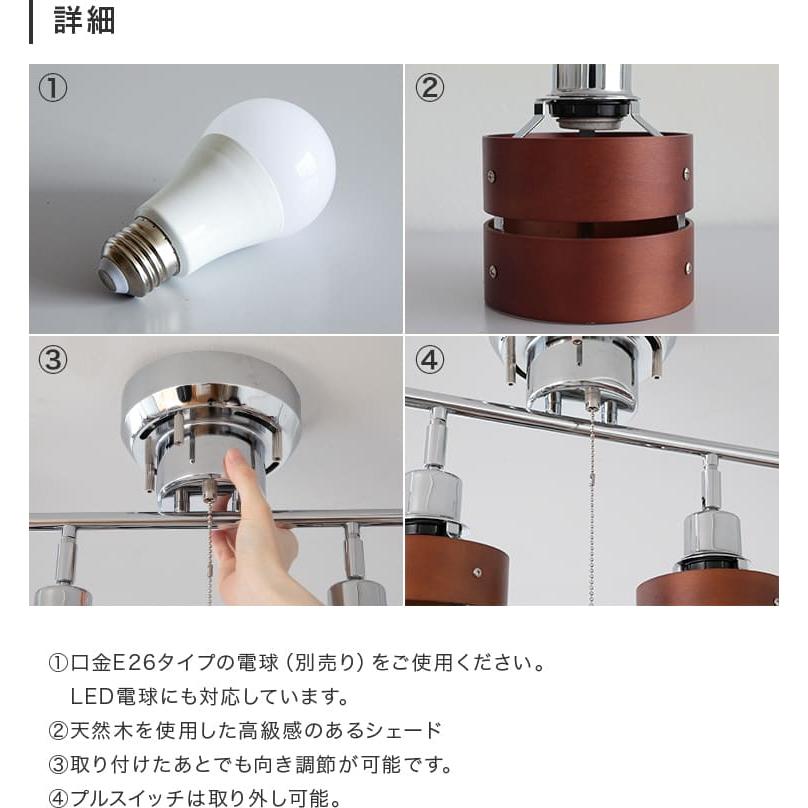 詳細

①

②

③

④

①口金E26タイプの電球（別売り）をご使用ください。
LED電球にも対応しています。
②天然木を使用した高級感のあるシェード
③取り付けたあとでも向き調節が可能です。
④プルスイッチは取り外し可能。