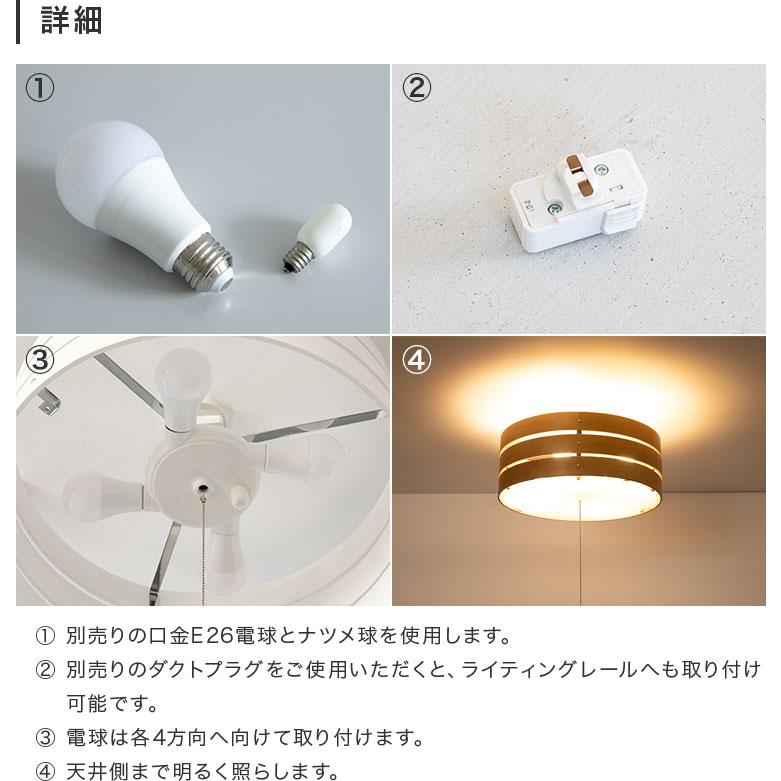 詳細

①

②

③

④

① 別売りの口金E26電球とナツメ球を使用します。

② 別売りのダクトプラグをご使用いただくと、ライティングレールへも取り付け可能です。

③ 電球は各4方向へ向けて取り付けます。

④ 天井側まで明るく照らします。