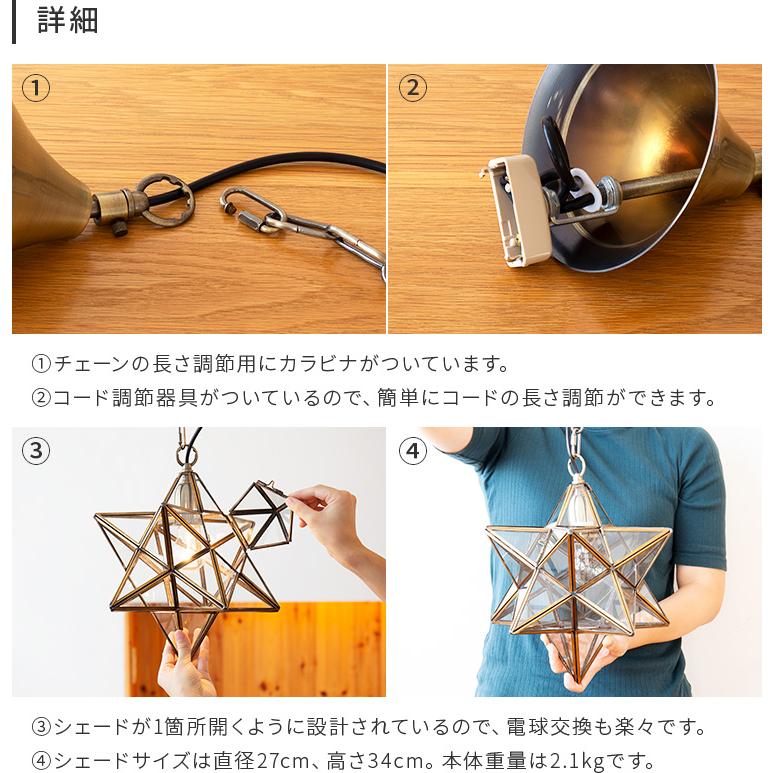 詳細

①

②

①チェーンの長さ調節用にカラビナがついています。
②コード調節器具がついているので、簡単にコードの長さ調節ができます。

③

④

③シェードが1箇所開くように設計されているので、電球交換も楽々です。
④シェードサイズは直径27cm、高さ34cm。本体重量は2.1kgです。