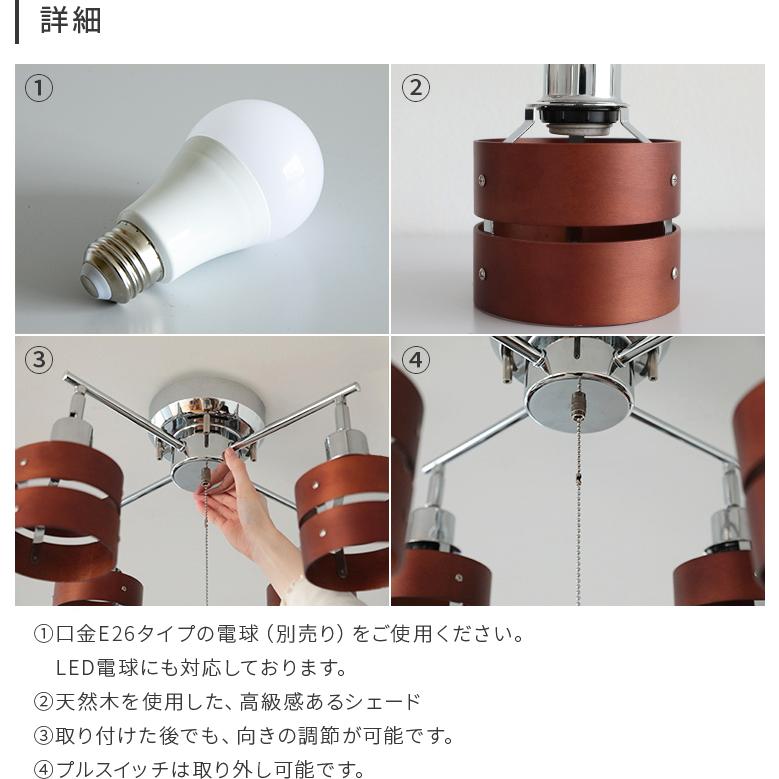 詳細

①

②

③

④

①口金E26タイプの電球（別売り）をご使用ください。
LED電球にも対応しております。
②天然木を使用した、高級感あるシェード
③取り付けた後でも、向きの調節が可能です。
④プルスイッチは取り外し可能です。