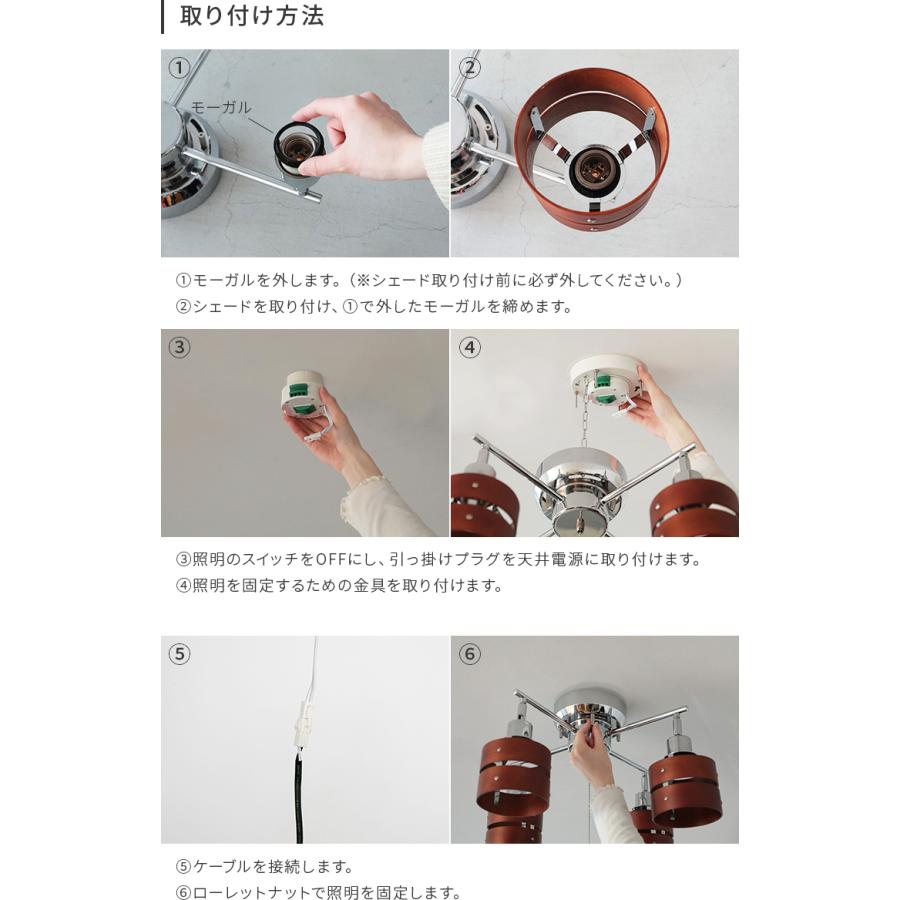 取り付け方法

①

モーガル

②

①モーガルを外します。（※シェード取り付け前に必ず外してください。）
②シェードを取り付け、①で外したモーガルを締めます。

③

④

③照明のスイッチをOFFにし、引っ掛けプラグを天井電源に取り付けます。
④照明を固定するための金具を取り付けます。

⑤

⑥

⑤ケーブルを接続します。
⑥ローレットナットで照明を固定します。