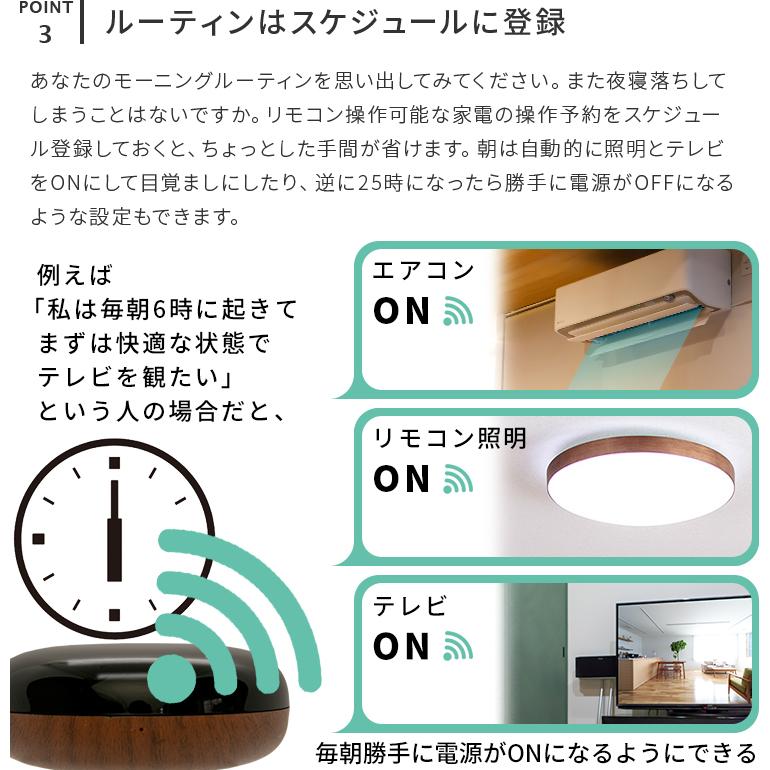 POINT
3

ルーティンはスケジュールに登録

あなたのモーニングルーティンを思い出してみてください。また夜寝落ちしてしまうことはないですか。リモコン操作可能な家電の操作予約をスケジュール登録しておくと、ちょっとした手間が省けます。朝は自動的に照明とテレビをONにして目覚ましにしたり、逆に25時になったら勝手に電源がOFFになるような設定もできます。

例えば
「私は毎朝6時に起きて
まずは快適な状態で
テレビを観たい」
という人の場合だと、

エアコン
ON

リモコン照明
ON

テレビ
ON

毎朝勝手に電源がONになるようにできる