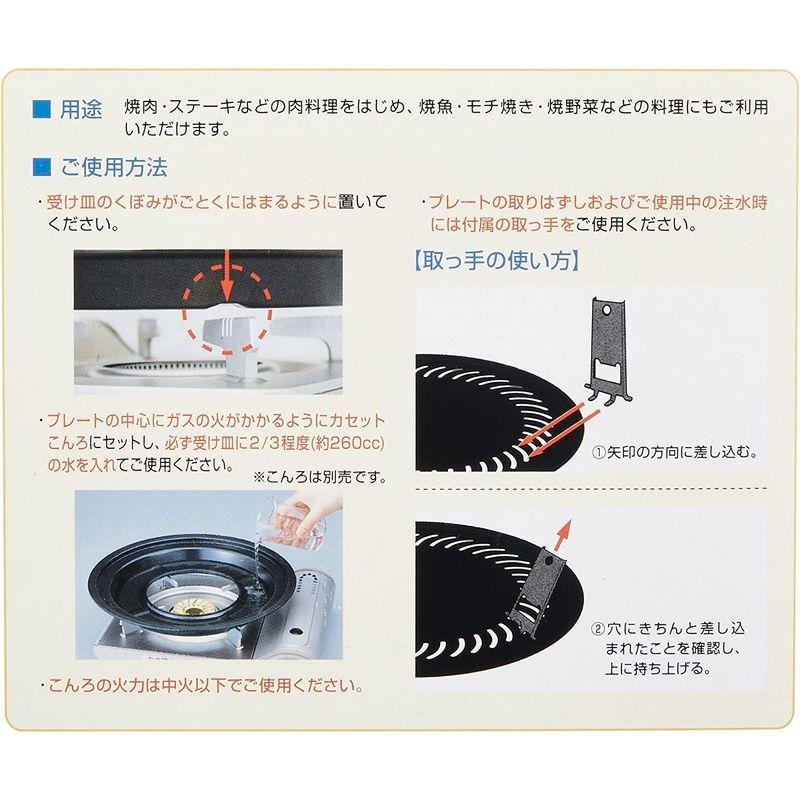 ■ 用途　焼肉・ステーキなどの肉料理をはじめ、焼魚・モチ焼き・焼野菜などの料理にもご利用いただけます。

■ ご使用方法

・受け皿のくぼみがごとくにはまるように置いてください。

・プレートの中心にガスの火がかかるようにカセットこんろにセットし、必ず受け皿に2/3程度(約260cc)の水を入れてご使用ください。

※こんろは別売です。

・こんろの火力は中火以下でご使用ください。

・プレートの取りはずしおよびご使用中の注水時には付属の取っ手をご使用ください。

【取っ手の使い方】

①矢印の方向に差し込む。

②穴にきちんと差し込まれたことを確認し、上に持ち上げる。