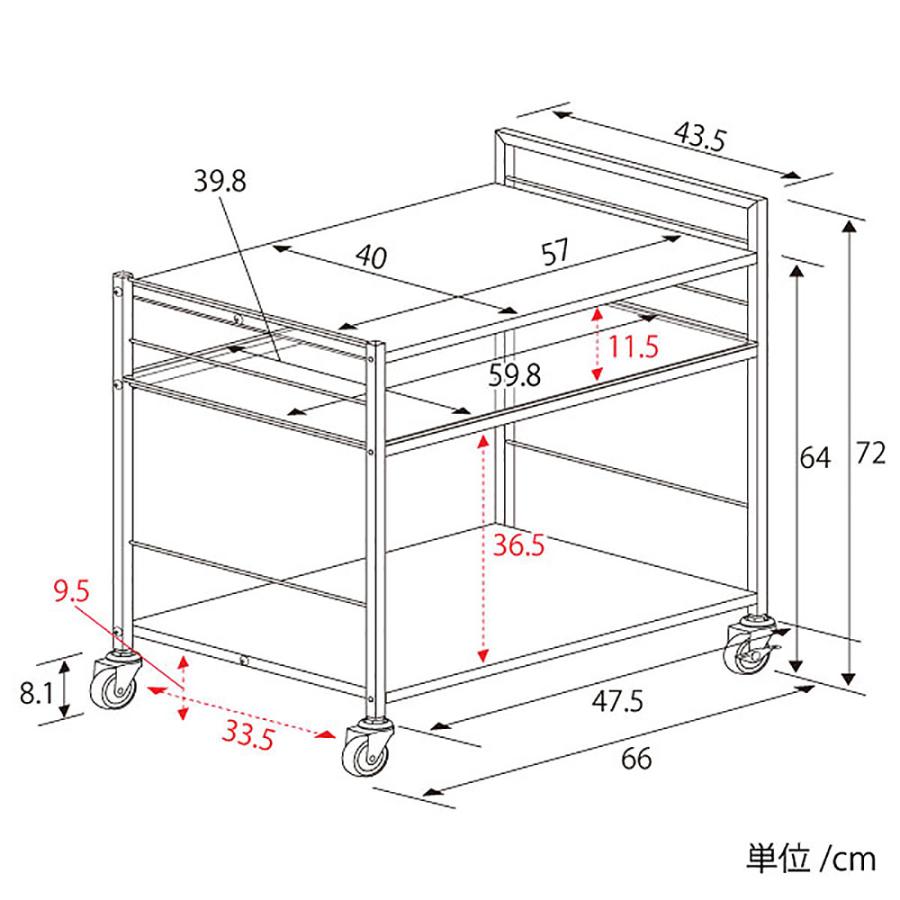 43.5

39.8

40

57

11.5

59.8

64

72

36.5

9.5

8.1

33.5

47.5

66

単位 /cm