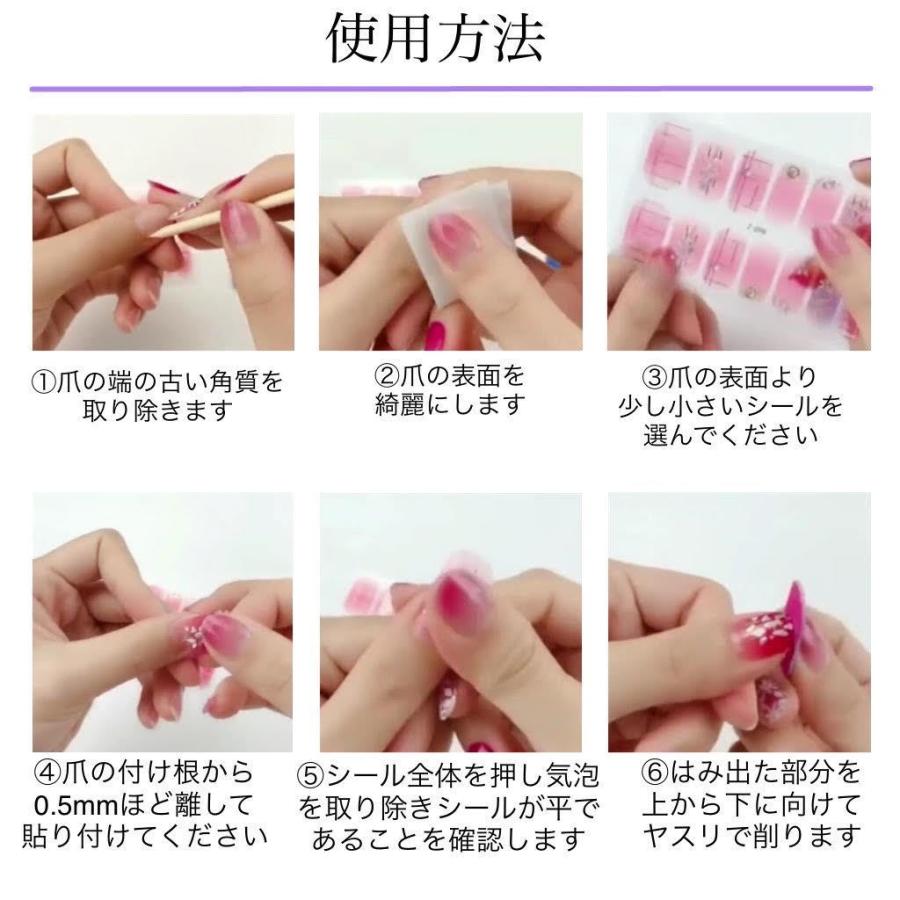 使用方法

①爪の端の古い角質を取り除きます

②爪の表面を綺麗にします

③爪の表面より少し小さいシールを選んでください

④爪の付け根から0.5mmほど離して貼り付けてください

⑤シール全体を押し気泡を取り除きシールが平であることを確認します

⑥はみ出た部分を上から下に向けてヤスリで削ります