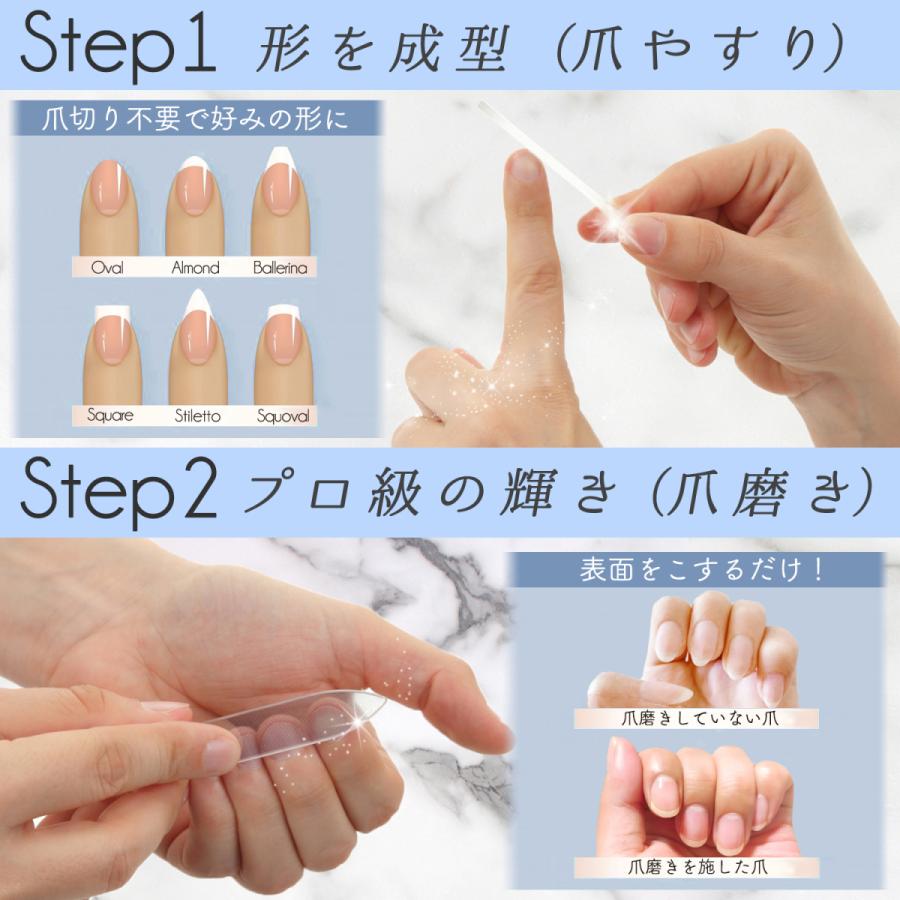 Step1 形を成型（爪やすり）

爪切り不要で好みの形に

Oval
Almond
Ballerina
Square
Stiletto
Squoval

Step2 プロ級の輝き（爪磨き）

表面をこするだけ！

爪磨きしていない爪

爪磨きを施した爪