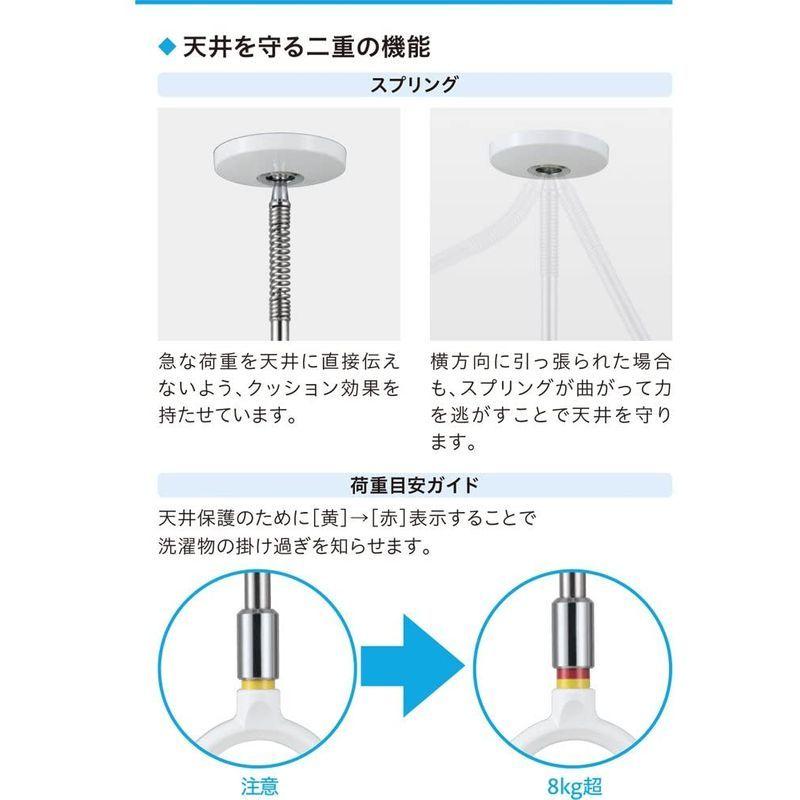 ◆ 天井を守る二重の機能

スプリング

急な荷重を天井に直接伝えないよう、クッション効果を持たせています。

横方向に引っ張られた場合も、スプリングが曲がって力を逃がすことで天井を守ります。

荷重目安ガイド

天井保護のために[黄]→[赤]表示することで洗濯物の掛け過ぎを知らせます。

注意

8kg超