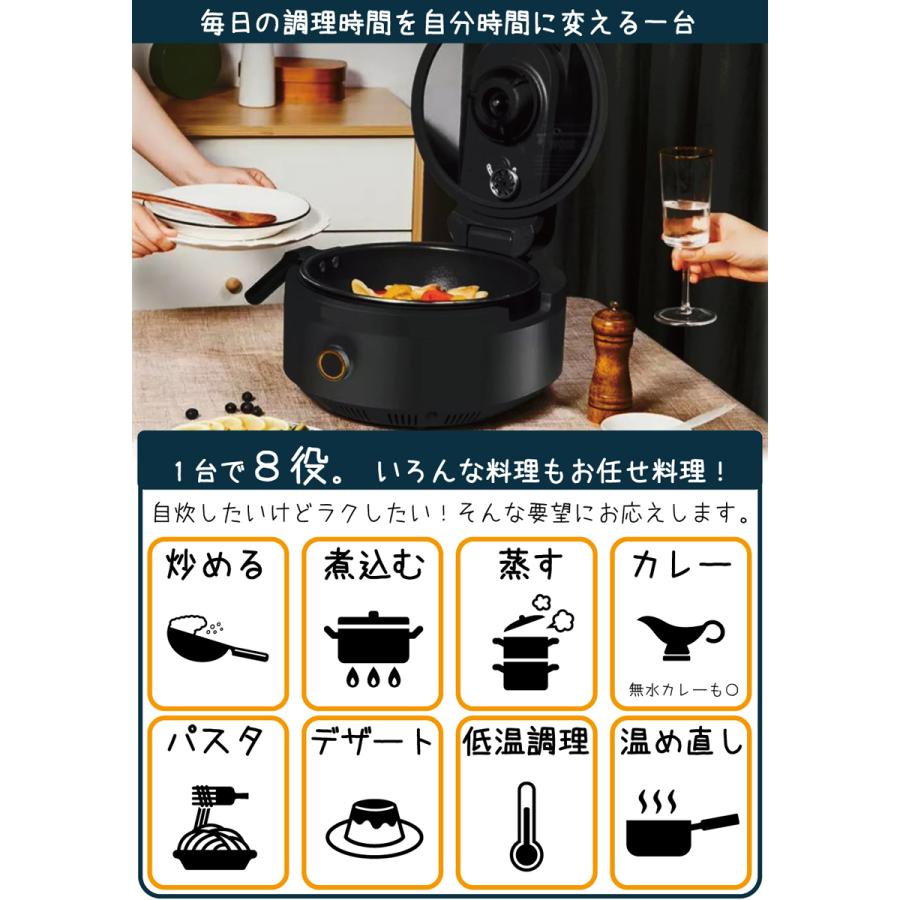 毎日の調理時間を自分時間に変える一台

1台で8役。いろんな料理もお任せ料理！

自炊したいけどラクしたい！そんな要望にお応えします。

炒める

煮込む

蒸す

カレー

無水カレーも○

パスタ

デザート

低温調理

温め直し