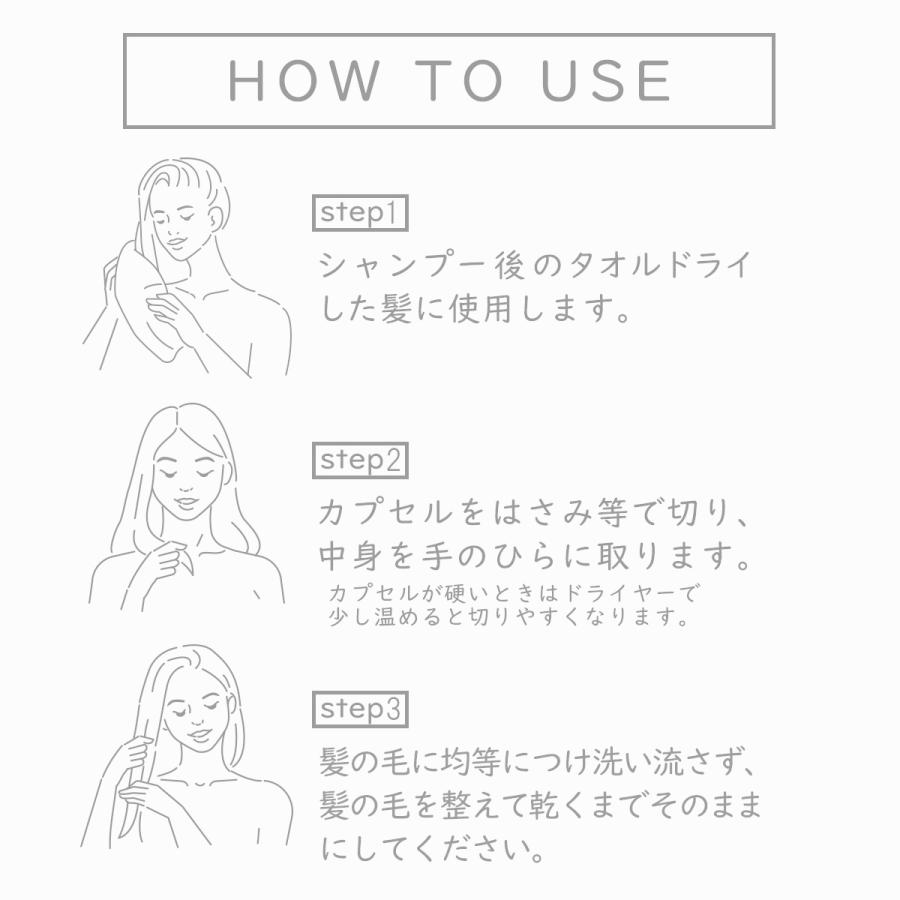 HOW TO USE

step1

シャンプー後のタオルドライした髪に使用します。

step2

カプセルをはさみ等で切り、中身を手のひらに取ります。

カプセルが硬いときはドライヤーで少し温めると切りやすくなります。

step3

髪の毛に均等につけ洗い流さず、髪の毛を整えて乾くまでそのままにしてください。