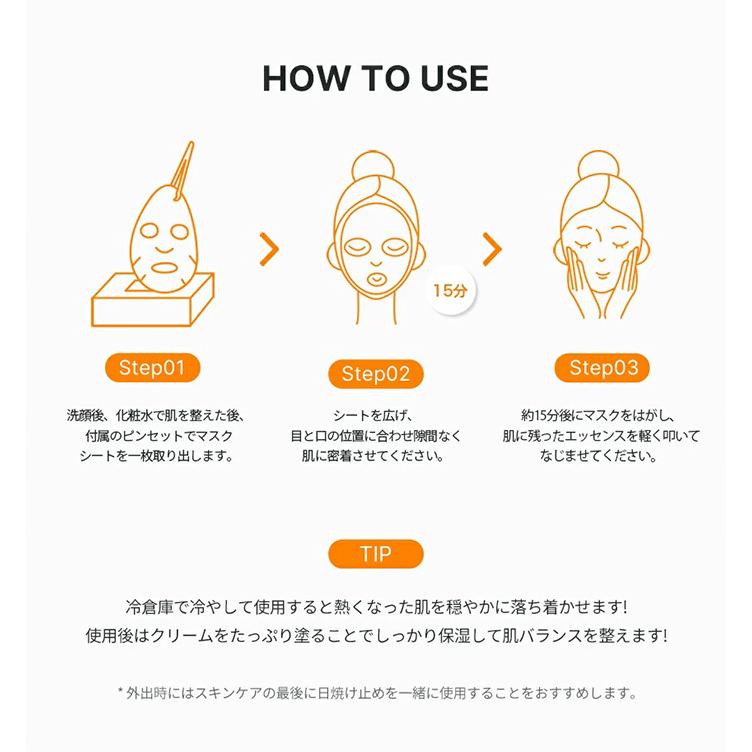 HOW TO USE

15分

Step01

洗顔後、化粧水で肌を整えた後、付属のピンセットでマスクシートを一枚取り出します。

Step02

シートを広げ、目と口の位置に合わせ隙間なく肌に密着させてください。

Step03

約15分後にマスクをはがし、肌に残ったエッセンスを軽く叩いてなじませてください。

TIP

冷倉庫で冷やして使用すると熱くなった肌を穏やかに落ち着かせます!
使用後はクリームをたっぷり塗ることでしっかり保湿して肌バランスを整えます!

* 外出時にはスキンケアの最後に日焼け止めを一緒に使用することをおすすめします。