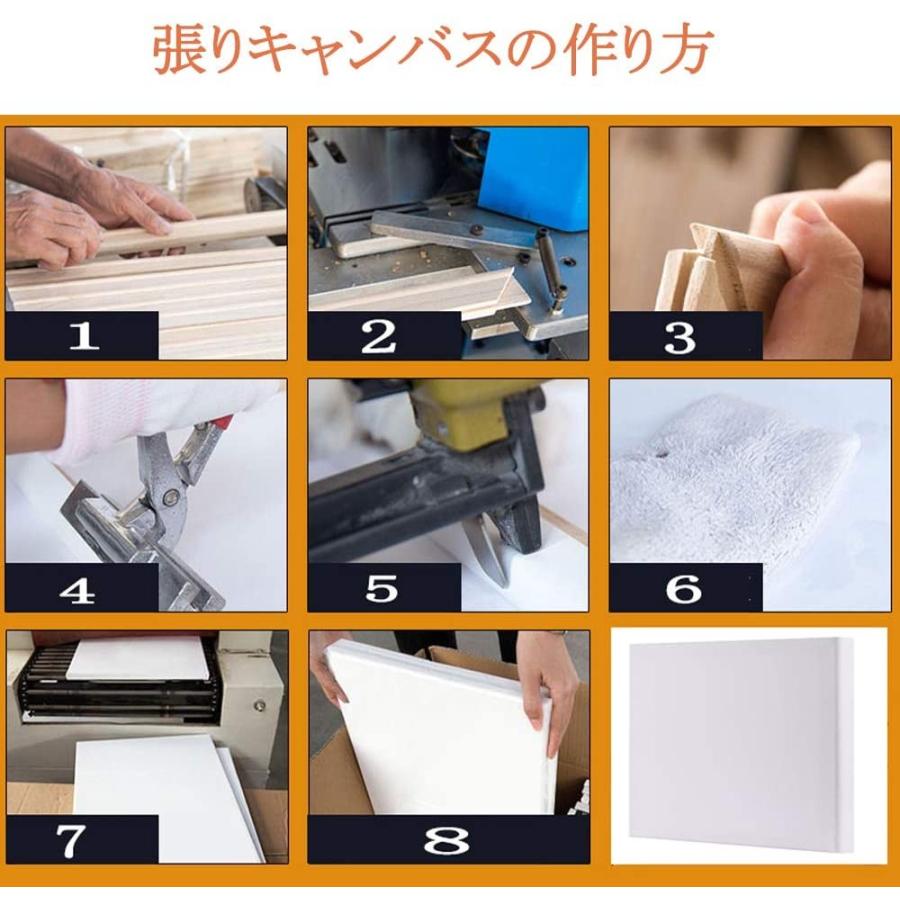 張りキャンバスの作り方

1

2

3

4

5

6

7

8