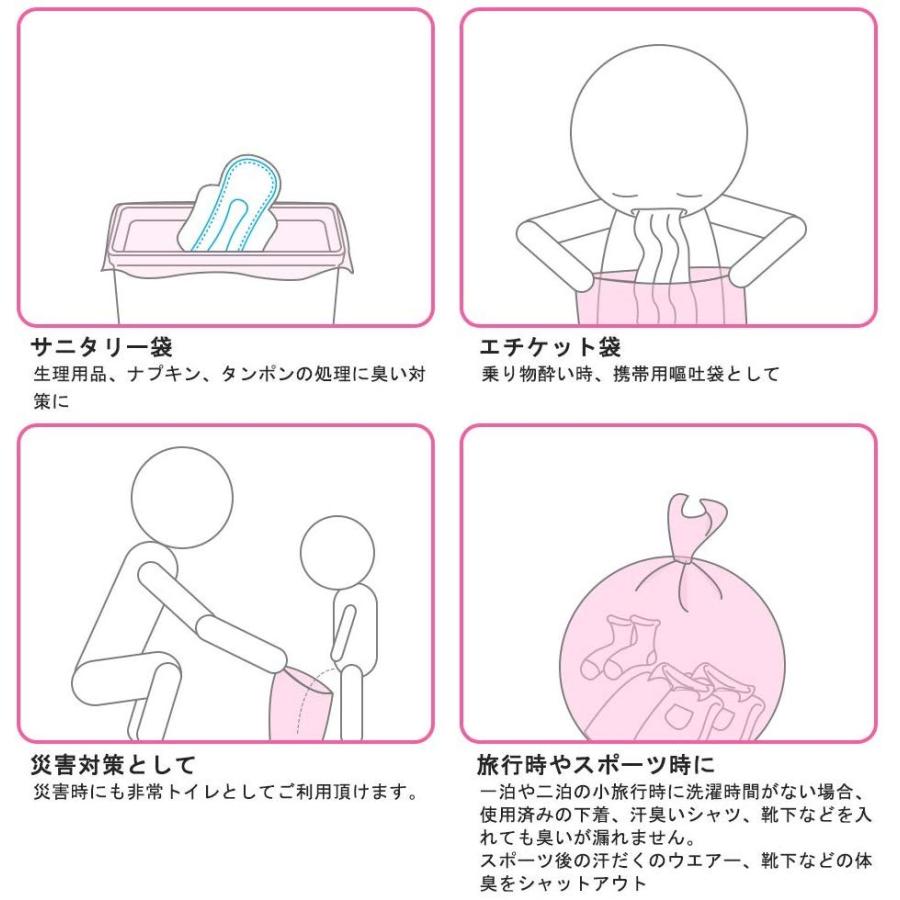 サニタリー袋
生理用品、ナプキン、タンポンの処理に臭い対策に

エチケット袋
乗り物酔い時、携帯用嘔吐袋として

災害対策として
災害時にも非常トイレとしてご利用頂けます。

旅行時やスポーツ時に
一泊や二泊の小旅行時に洗濯時間がない場合、使用済みの下着、汗臭いシャツ、靴下などを入れても臭いが漏れません。
スポーツ後の汗だくのウエアー、靴下などの体臭をシャットアウト