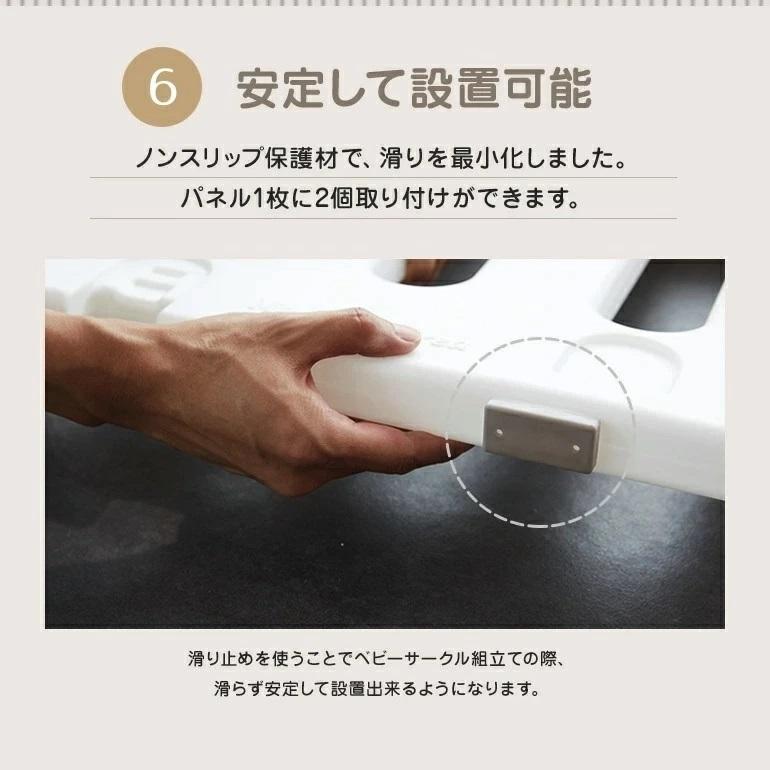 6 安定して設置可能

ノンスリップ保護材で、滑りを最小化しました。
パネル1枚に2個取り付けができます。

滑り止めを使うことでベビーサークル組立ての際、
滑らず安定して設置出来るようになります。