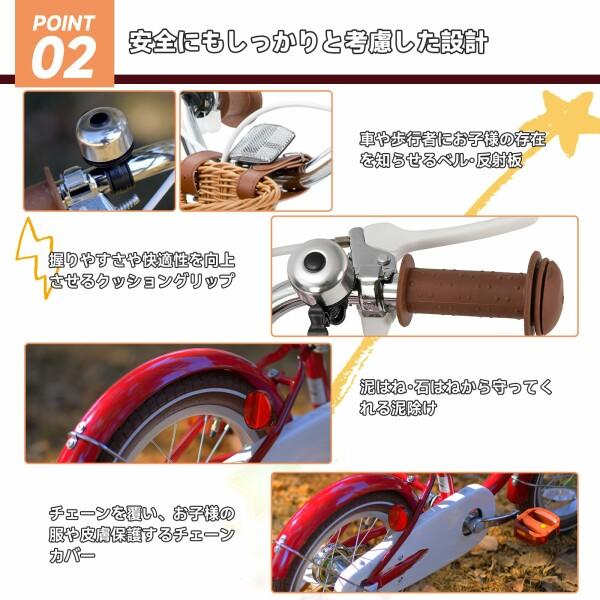 POINT 02

安全にもしっかりと考慮した設計

車や歩行者にお子様の存在を知らせるベル・反射板

握りやすさや快適性を向上させるクッショングリップ

泥はね・石はねから守ってくれる泥除け

チェーンを覆い、お子様の服や皮膚保護するチェーンカバー