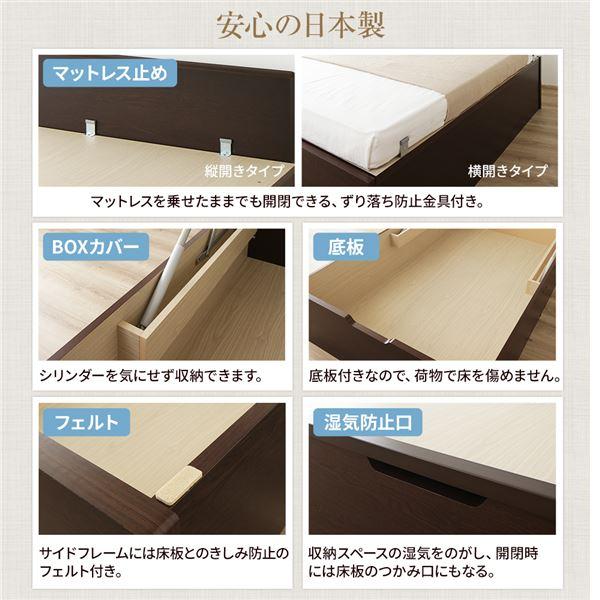 安心の日本製

マットレス止め

縦開きタイプ

横開きタイプ

マットレスを乗せたままでも開閉できる、ずり落ち防止金具付き。

BOXカバー

シリンダーを気にせず収納できます。

底板

底板付きなので、荷物で床を傷めません。

フェルト

サイドフレームには床板とのきしみ防止のフェルト付き。

湿気防止口

収納スペースの湿気をのがし、開閉時には床板のつかみ口にもなる。