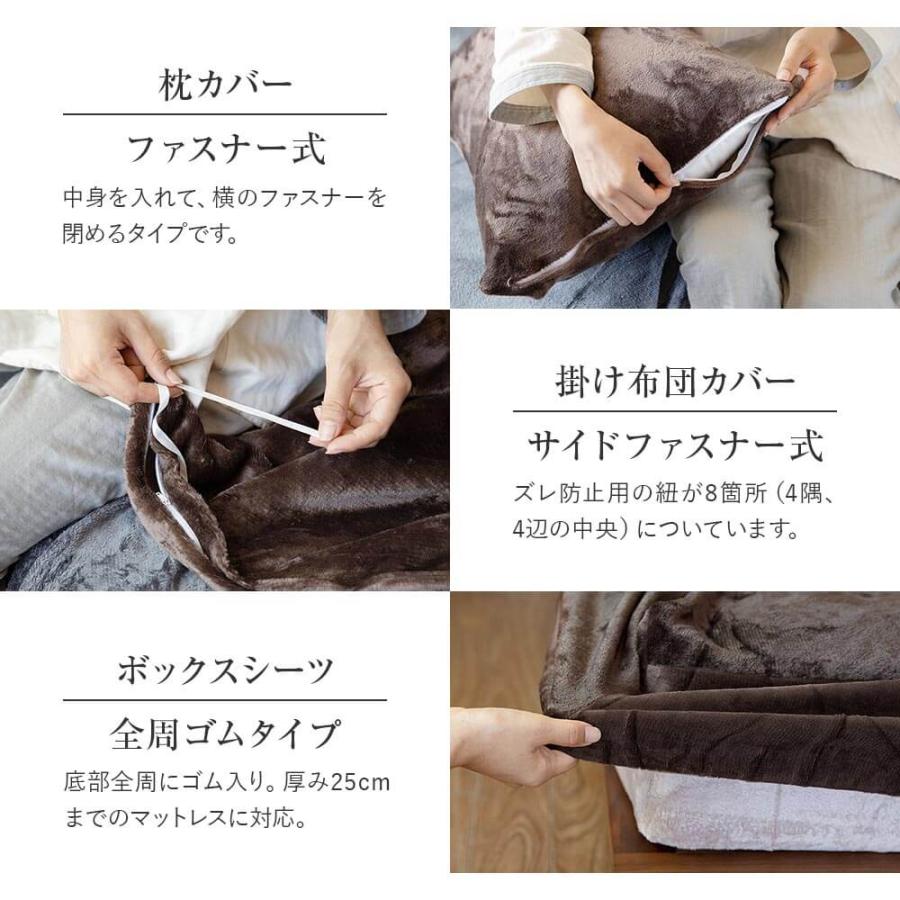 枕カバー

ファスナー式

中身を入れて、横のファスナーを閉めるタイプです。

掛け布団カバー

サイドファスナー式

ズレ防止用の紐が8箇所（4隅、4辺の中央）についています。

ボックスシーツ

全周ゴムタイプ

底部全周にゴム入り。厚み25cmまでのマットレスに対応。