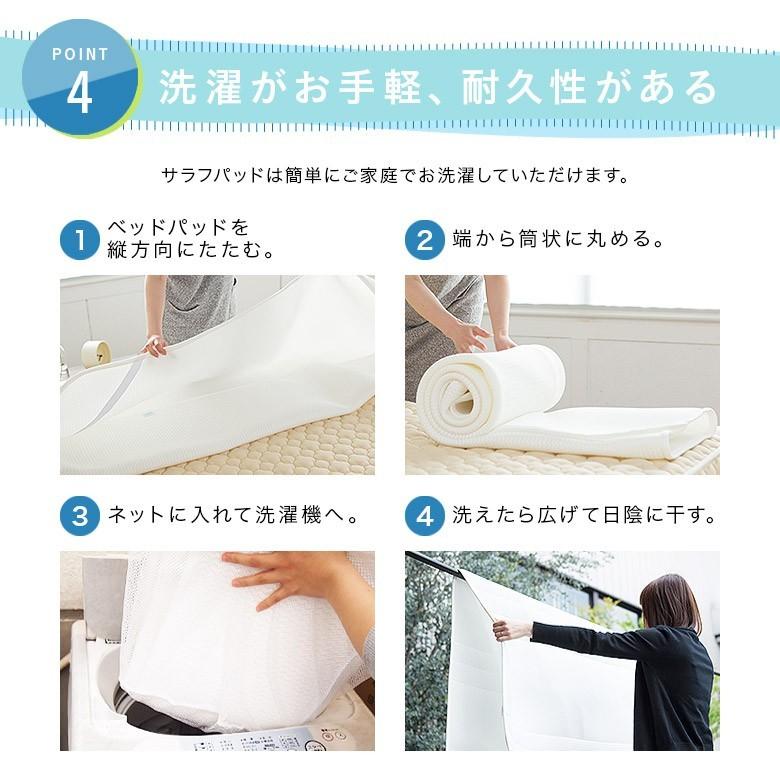 POINT 4 洗濯がお手軽、耐久性がある

サラフパッドは簡単にご家庭でお洗濯していただけます。

1 ベッドパッドを縦方向にたたむ。

2 端から筒状に丸める。

3 ネットに入れて洗濯機へ。

4 洗えたら広げて日陰に干す。