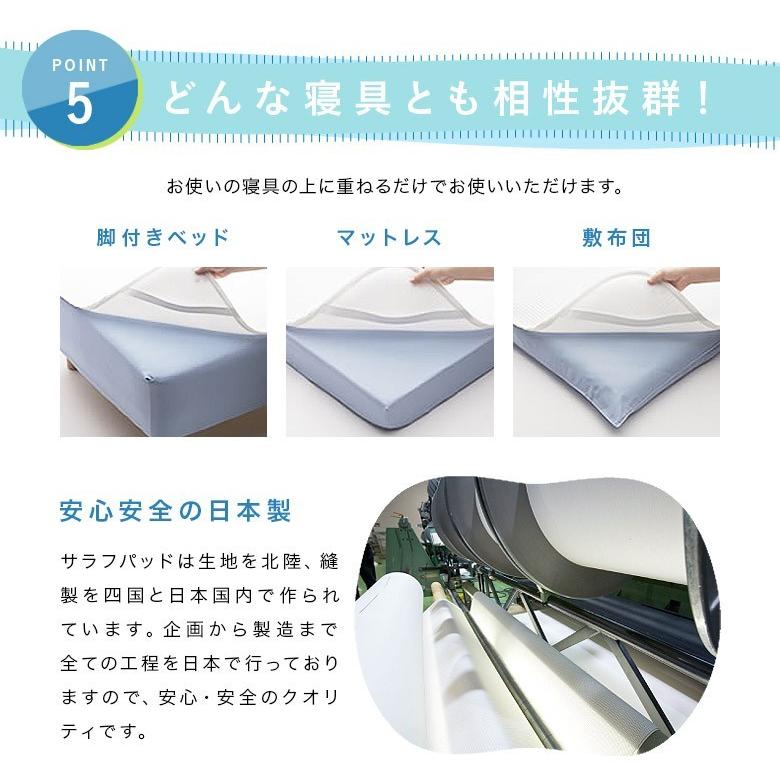 POINT 5 どんな寝具とも相性抜群！

お使いの寝具の上に重ねるだけでお使いいただけます。

脚付きベッド

マットレス

敷布団

安心安全の日本製

サラフパッドは生地を北陸、縫製を四国と日本国内で作られています。企画から製造まで全ての工程を日本で行っておりますので、安心・安全のクオリティです。