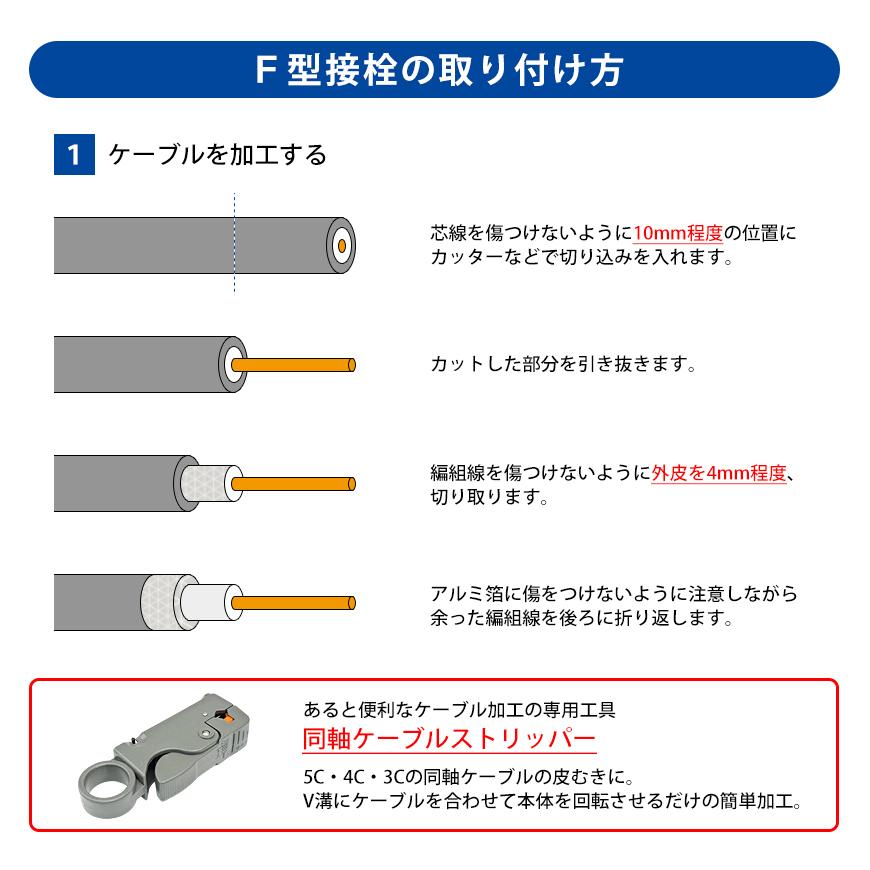 F型接栓の取り付け方

1 ケーブルを加工する

芯線を傷つけないように10mm程度の位置にカッターなどで切り込みを入れます。

カットした部分を引き抜きます。

編組線を傷つけないように外皮を4mm程度、切り取ります。

アルミ箔に傷をつけないように注意しながら余った編組線を後ろに折り返します。

あると便利なケーブル加工の専用工具
同軸ケーブルストリッパー
5C・4C・3Cの同軸ケーブルの皮むきに。
V溝にケーブルを合わせて本体を回転させるだけの簡単加工。