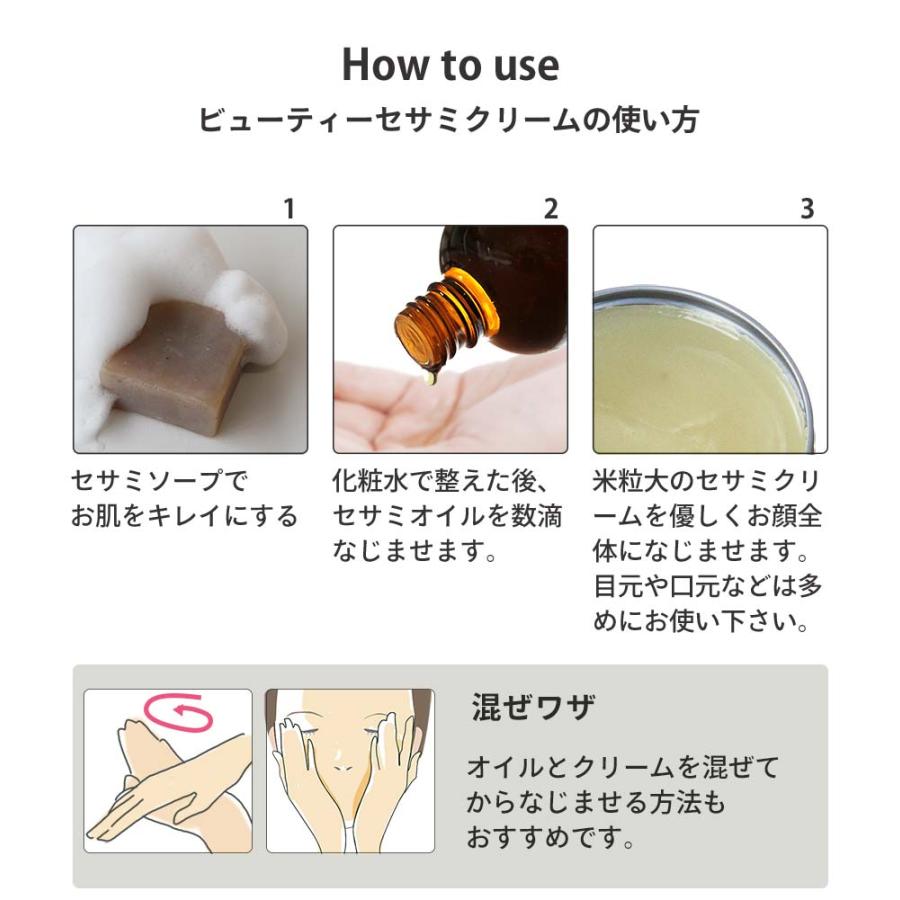 How to use
ビューティーセサミクリームの使い方

1

セサミソープでお肌をキレイにする

2

化粧水で整えた後、セサミオイルを数滴なじませます。

3

米粒大のセサミクリームを優しくお顔全体になじませます。目元や口元などは多めにお使い下さい。

混ぜワザ

オイルとクリームを混ぜてからなじませる方法もおすすめです。