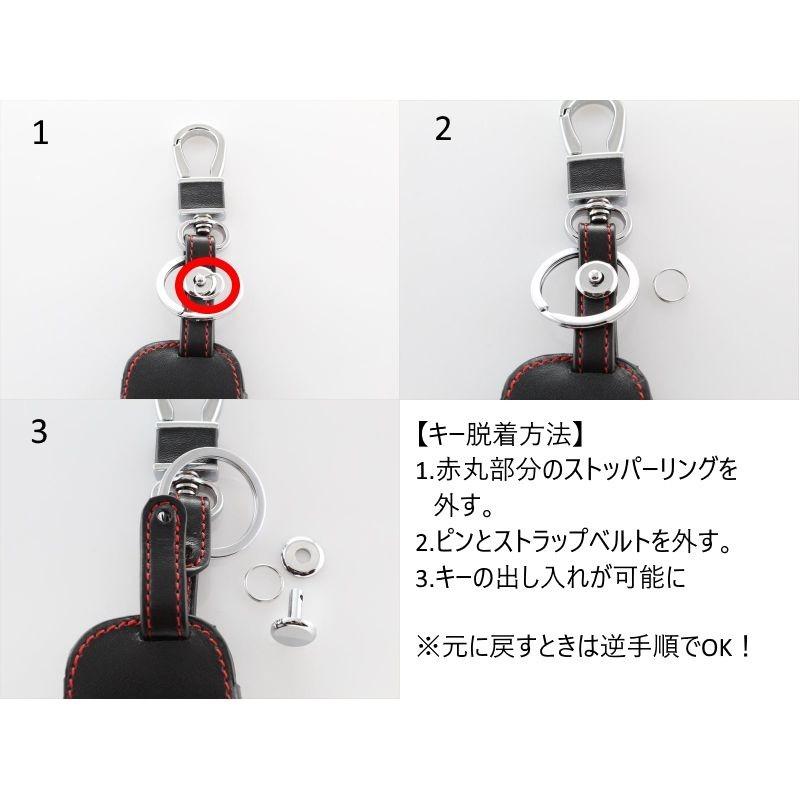 1

2

3

【キー脱着方法】
1.赤丸部分のストッパーリングを外す。
2.ピンとストラップベルトを外す。
3.キーの出し入れが可能に

※元に戻すときは逆手順でOK！