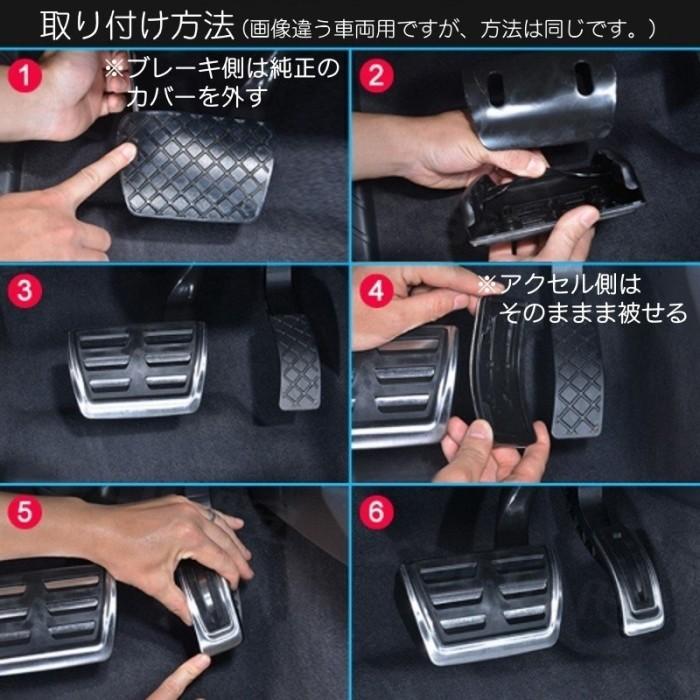 取り付け方法（画像違う車両用ですが、方法は同じです。）

1
※ブレーキ側は純正のカバーを外す

2

3

4
※アクセル側はそのままま被せる

5

6