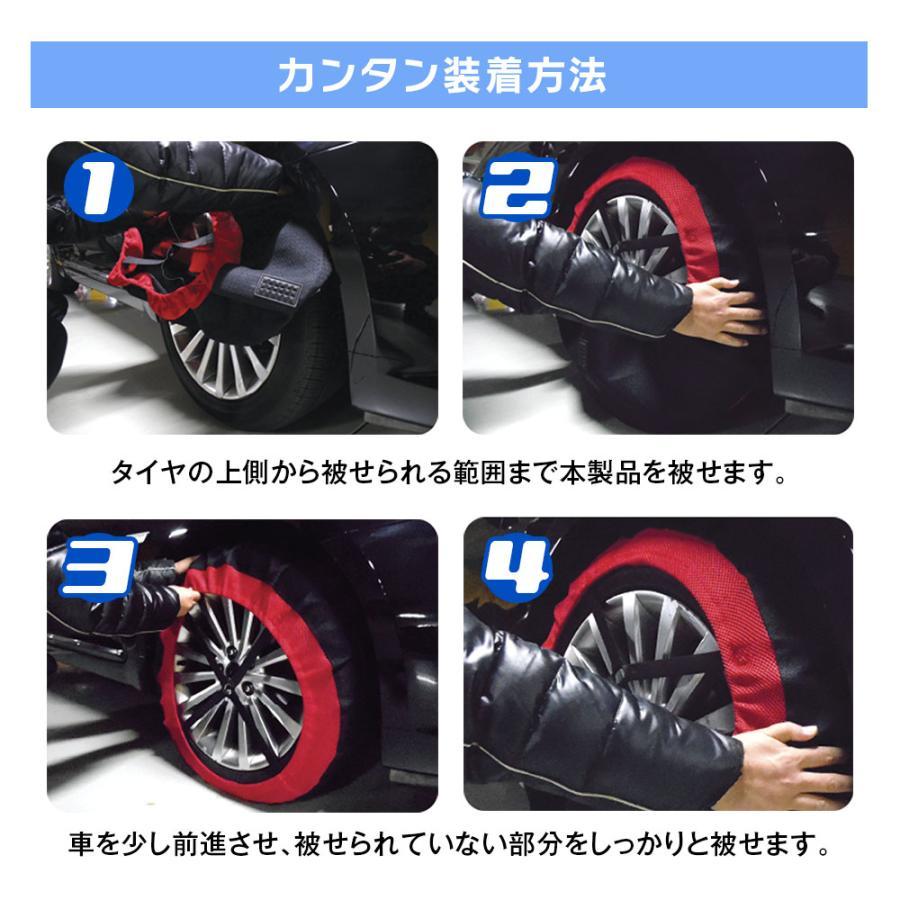 カンタン装着方法

1

2

タイヤの上側から被せられる範囲まで本製品を被せます。

3

4

車を少し前進させ、被せられていない部分をしっかりと被せます。