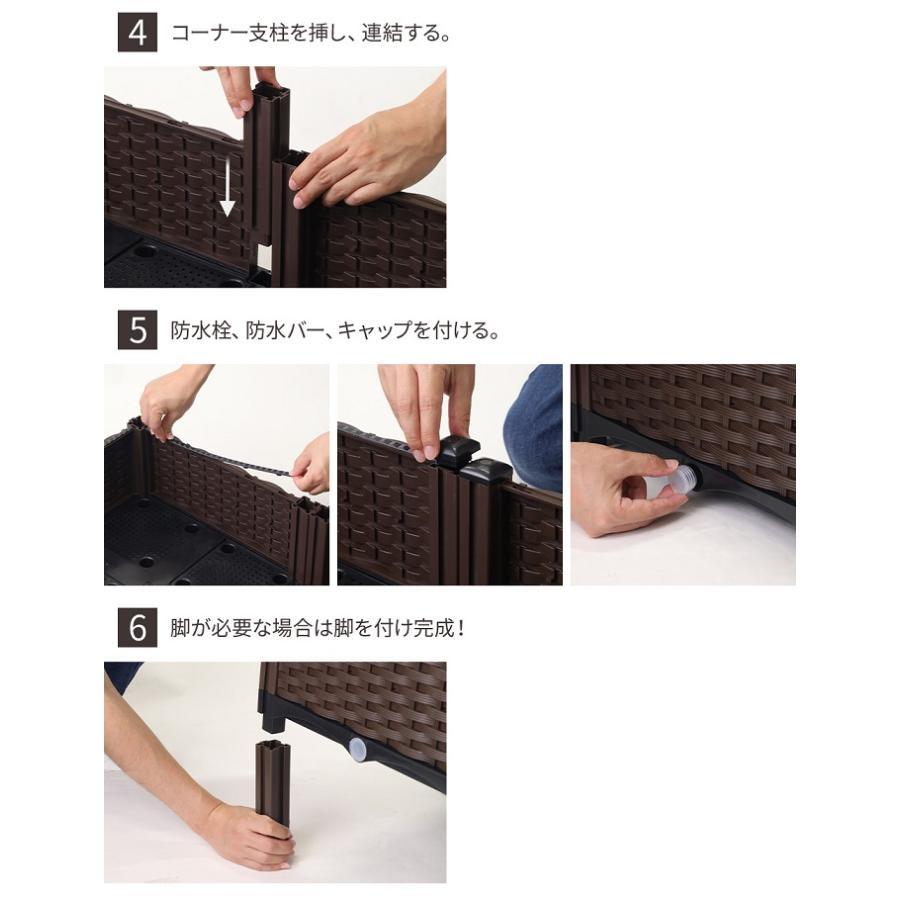 4 コーナー支柱を挿し、連結する。

5 防水栓、防水バー、キャップを付ける。

6 脚が必要な場合は脚を付け完成！