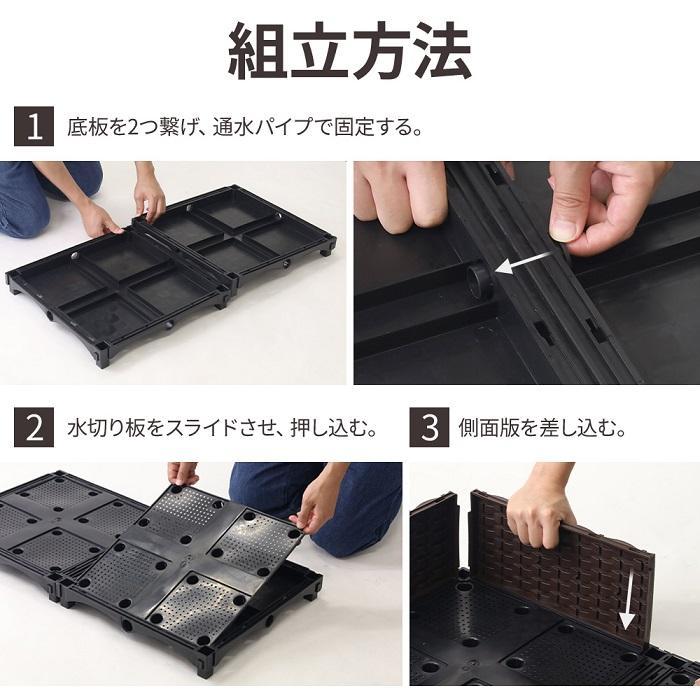 組立方法

1 底板を2つ繋げ、通水パイプで固定する。

2 水切り板をスライドさせ、押し込む。

3 側面版を差し込む。