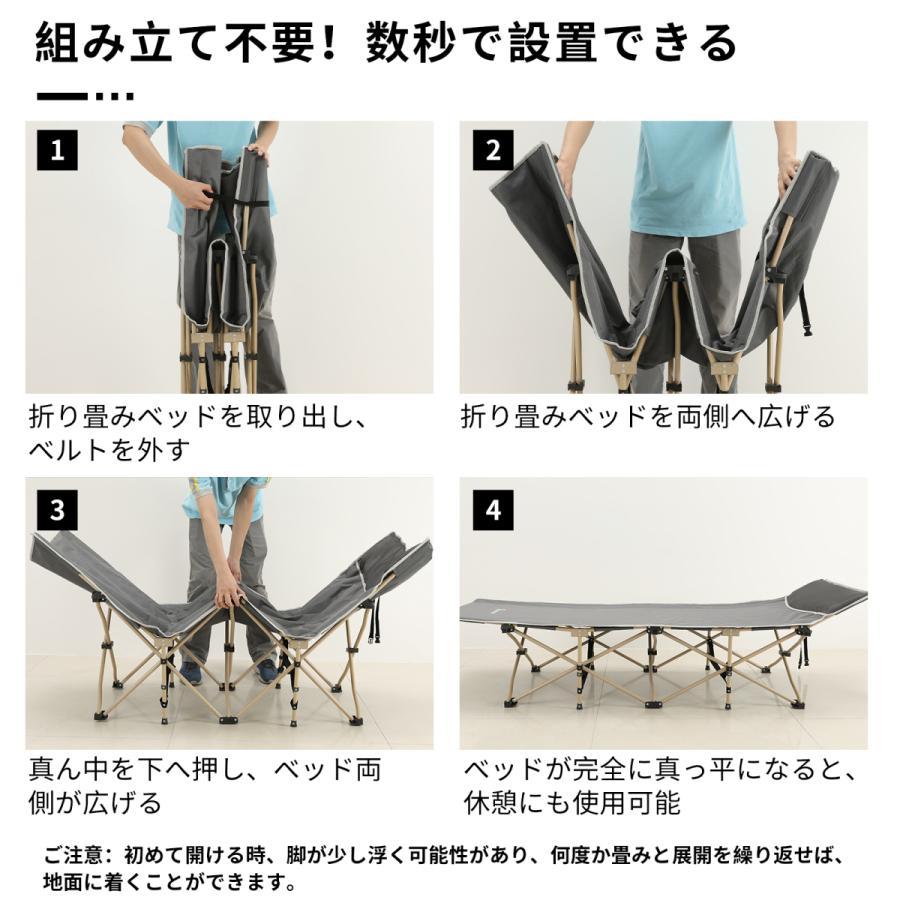 組み立て不要！数秒で設置できる

1

折り畳みベッドを取り出し、ベルトを外す

2

折り畳みベッドを両側へ広げる

3

真ん中を下へ押し、ベッド両側が広げる

4

ベッドが完全に真っ平になると、休憩にも使用可能

ご注意：初めて開ける時、脚が少し浮く可能性があり、何度か畳みと展開を繰り返せば、地面に着くことができます。