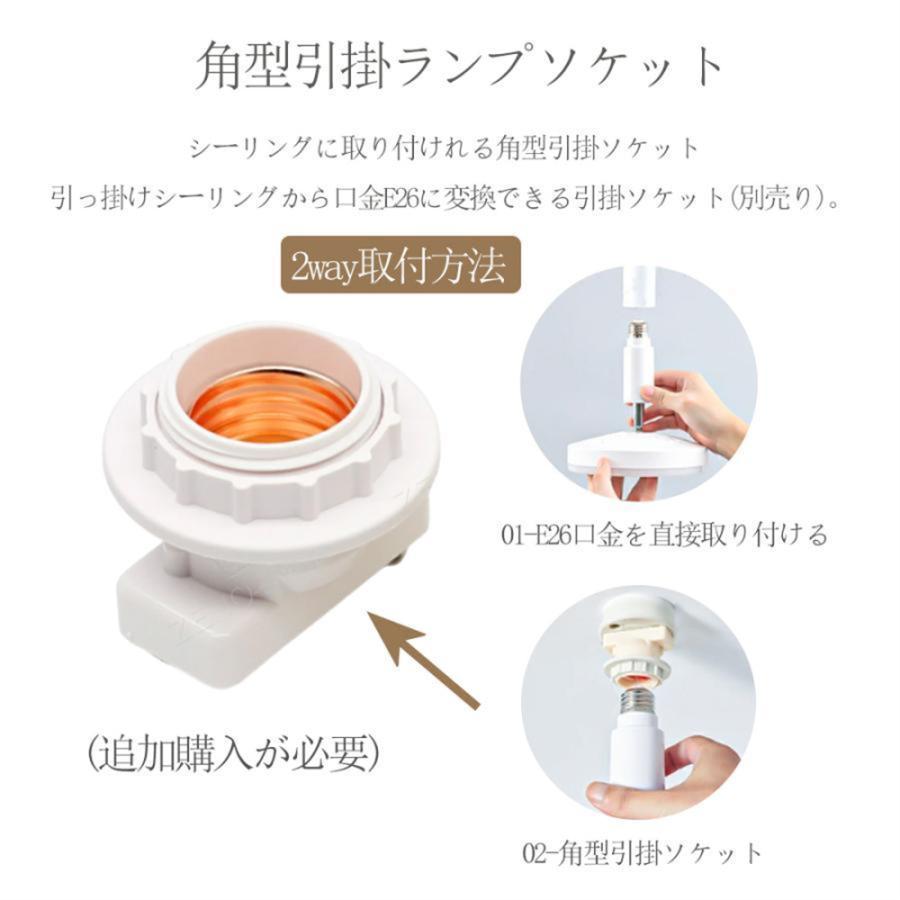 角型引掛ランプソケット

シーリングに取り付けれる角型引掛ソケット
引っ掛けシーリングから口金E26に変換できる引掛ソケット(別売り)。

2way取付方法

01-E26口金を直接取り付ける

(追加購入が必要)

02-角型引掛ソケット