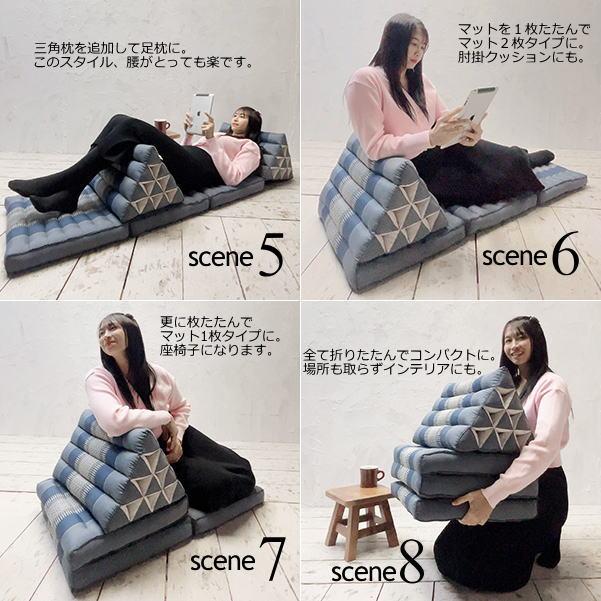 三角枕を追加して足枕に。
このスタイル、腰がとっても楽です。

scene 5

マットを１枚たたんで
マット２枚タイプに。
肘掛クッションにも。

scene 6

更に枚たたんで
マット1枚タイプに。
座椅子になります。

scene 7

全て折りたたんでコンパクトに。
場所も取らずインテリアにも。

scene 8