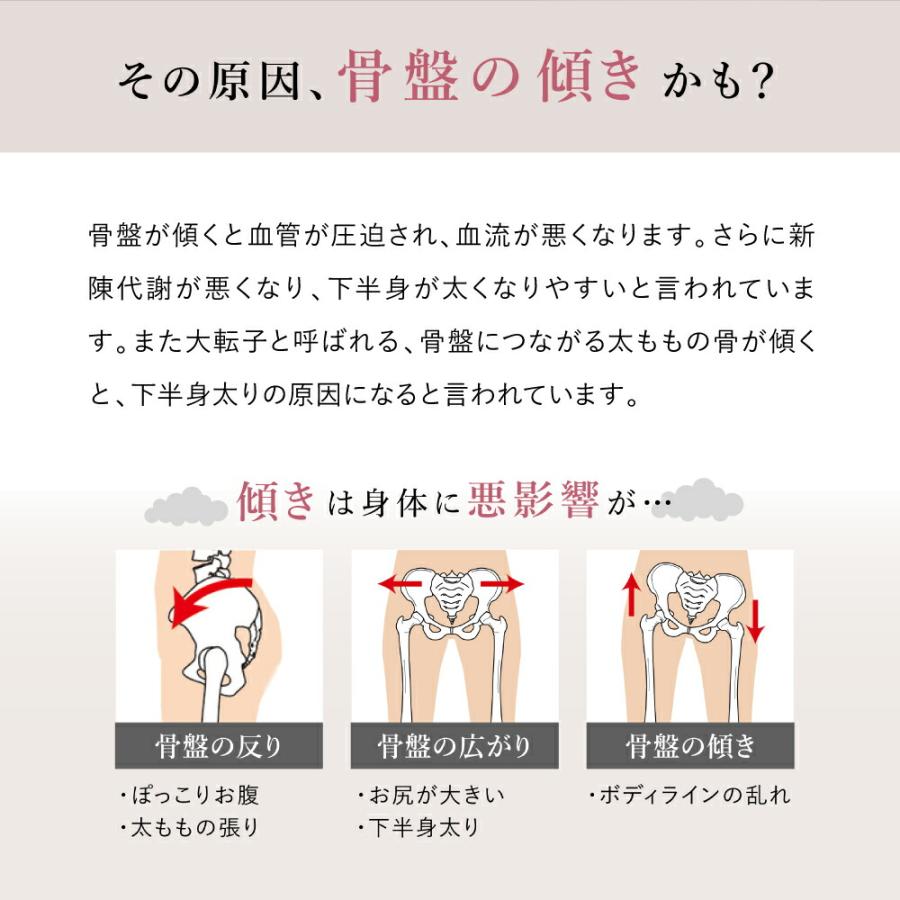 その原因、骨盤の傾きかも?

骨盤が傾くと血管が圧迫され、血流が悪くなります。さらに新陳代謝が悪くなり、下半身が太くなりやすいと言われています。また大転子と呼ばれる、骨盤につながる太ももの骨が傾くと、下半身太りの原因になると言われています。

傾きは身体に悪影響が…

骨盤の反り
・ぽっこりお腹
・太ももの張り

骨盤の広がり
・お尻が大きい
・下半身太り

骨盤の傾き
・ボディラインの乱れ