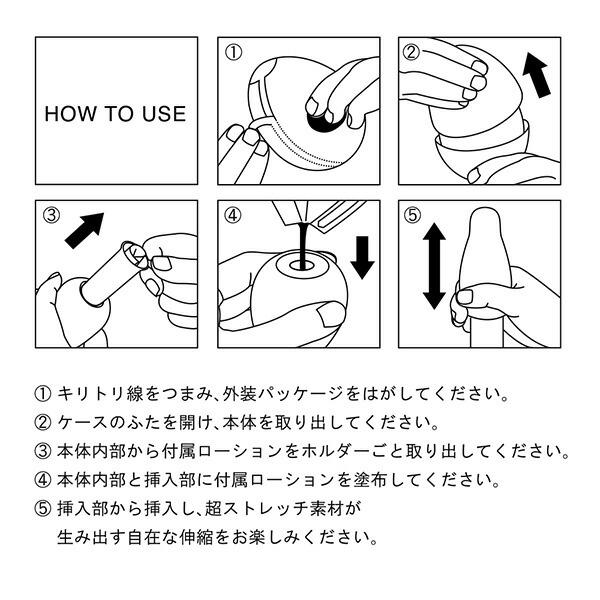 HOW TO USE

①

②

③

④

⑤

① キリトリ線をつまみ、外装パッケージをはがしてください。

② ケースのふたを開け、本体を取り出してください。

③ 本体内部から付属ローションをホルダーごと取り出してください。

④ 本体内部と挿入部に付属ローションを塗布してください。

⑤ 挿入部から挿入し、超ストレッチ素材が生み出す自在な伸縮をお楽しみください。