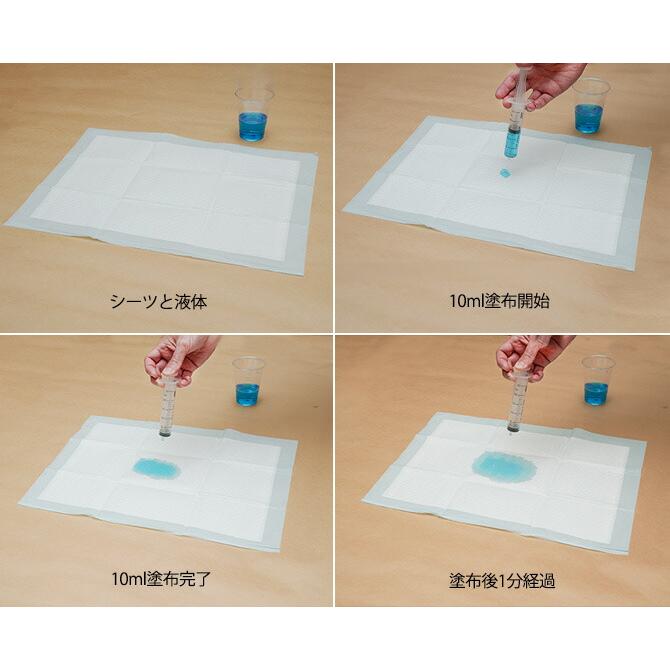 シーツと液体

10ml塗布開始

10ml塗布完了

塗布後1分経過