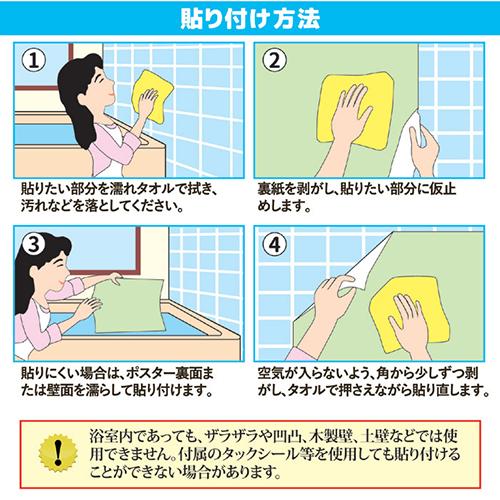 貼り付け方法

①

貼りたい部分を濡れタオルで拭き、汚れなどを落としてください。

②

裏紙を剥がし、貼りたい部分に仮止めします。

③

貼りにくい場合は、ポスター裏面または壁面を濡らして貼り付けます。

④

空気が入らないよう、角から少しずつ剥がし、タオルで押さえながら貼り直します。

!

浴室内であっても、ザラザラや凹凸、木製壁、土壁などでは使用できません。付属のタックシール等を使用しても貼り付けることができない場合があります。