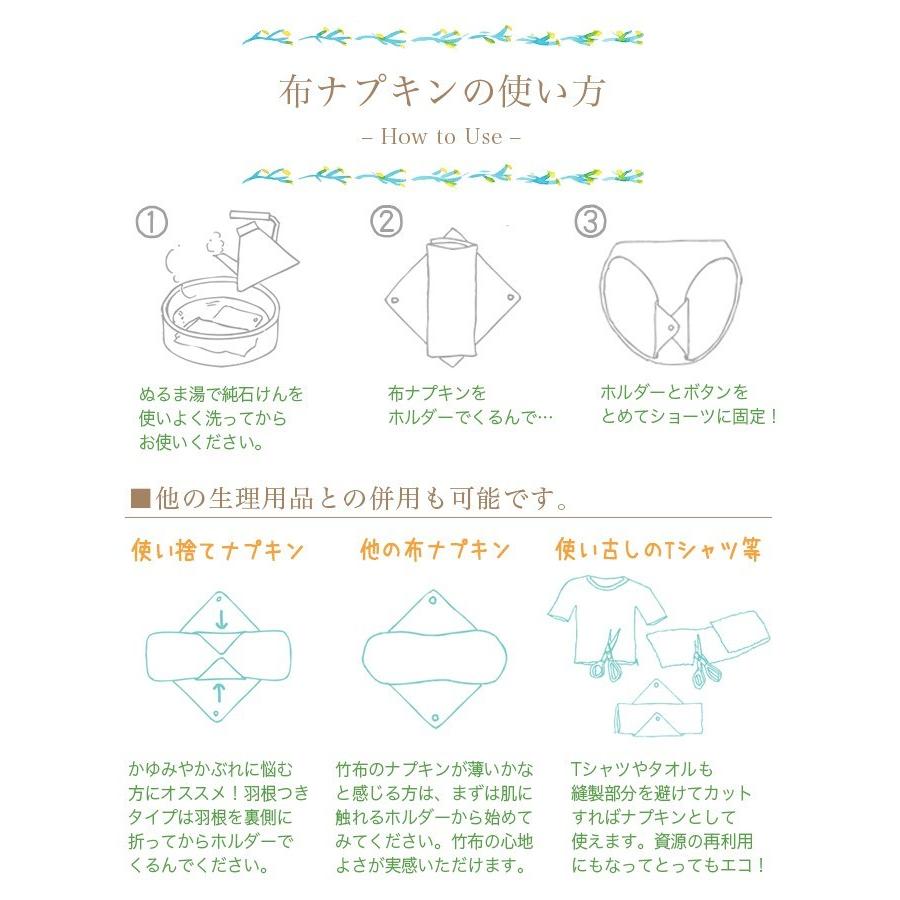 布ナプキンの使い方
– How to Use –

①
ぬるま湯で純石けんを使いよく洗ってからお使いください。

②
布ナプキンをホルダーでくるんで…

③
ホルダーとボタンをとめてショーツに固定！

■他の生理用品との併用も可能です。

使い捨てナプキン
かゆみやかぶれに悩む方にオススメ！羽根つきタイプは羽根を裏側に折ってからホルダーでくるんでください。

他の布ナプキン
竹布のナプキンが薄いかなと感じる方は、まずは肌に触れるホルダーから始めてみてください。竹布の心地よさが実感いただけます。

使い古しのTシャツ等
Tシャツやタオルも縫製部分を避けてカットすればナプキンとして使えます。資源の再利用にもなってとってもエコ！