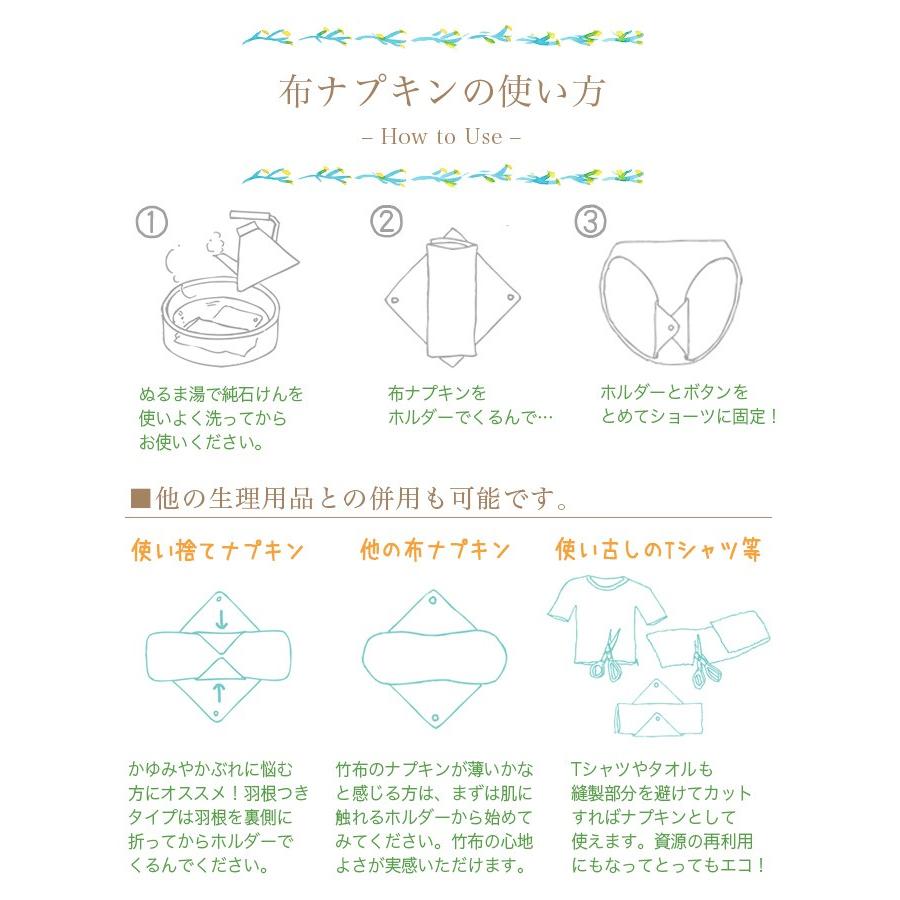 布ナプキンの使い方

– How to Use –

①

ぬるま湯で純石けんを使いよく洗ってからお使いください。

②

布ナプキンをホルダーでくるんで…

③

ホルダーとボタンをとめてショーツに固定！

■他の生理用品との併用も可能です。

使い捨てナプキン

かゆみやかぶれに悩む方にオススメ！羽根つきタイプは羽根を裏側に折ってからホルダーでくるんでください。

他の布ナプキン

竹布のナプキンが薄いかなと感じる方は、まずは肌に触れるホルダーから始めてみてください。竹布の心地よさが実感いただけます。

使い古しのTシャツ等

Tシャツやタオルも縫製部分を避けてカットすればナプキンとして使えます。資源の再利用にもなってとってもエコ！