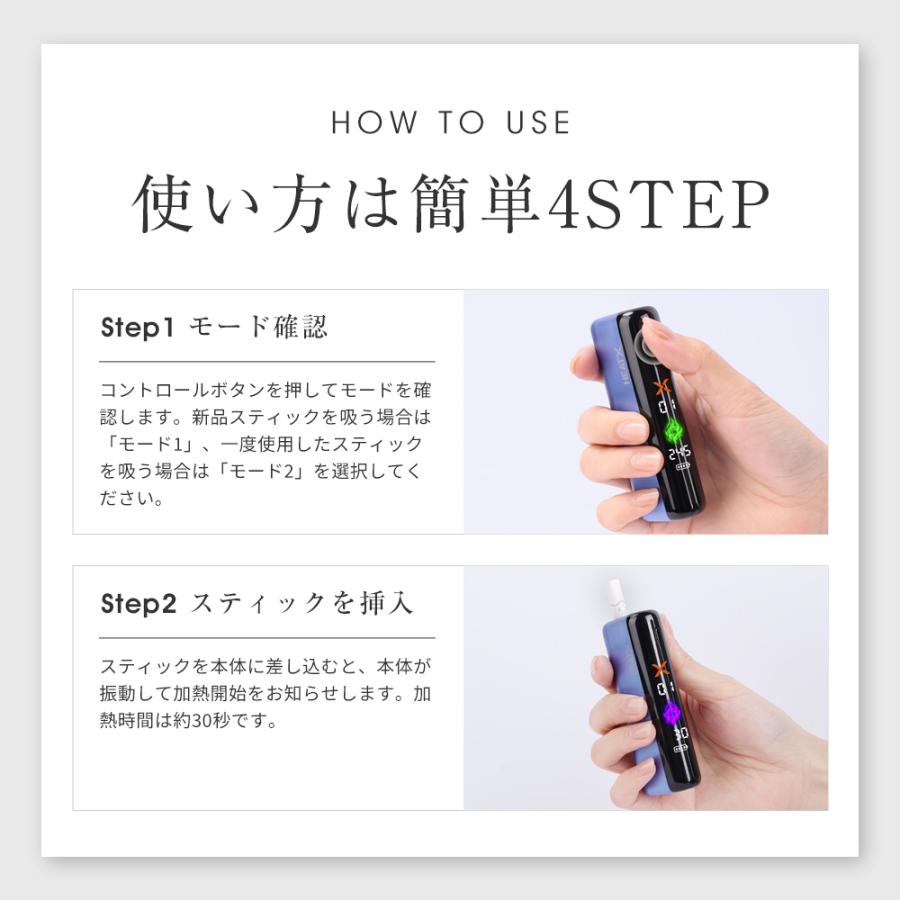 HOW TO USE

使い方は簡単4STEP

Step1 モード確認

コントロールボタンを押してモードを確認します。新品スティックを吸う場合は「モード1」、一度使用したスティックを吸う場合は「モード2」を選択してください。

HEATX

01

245

Step2 スティックを挿入

スティックを本体に差し込むと、本体が振動して加熱開始をお知らせします。加熱時間は約30秒です。

01

30