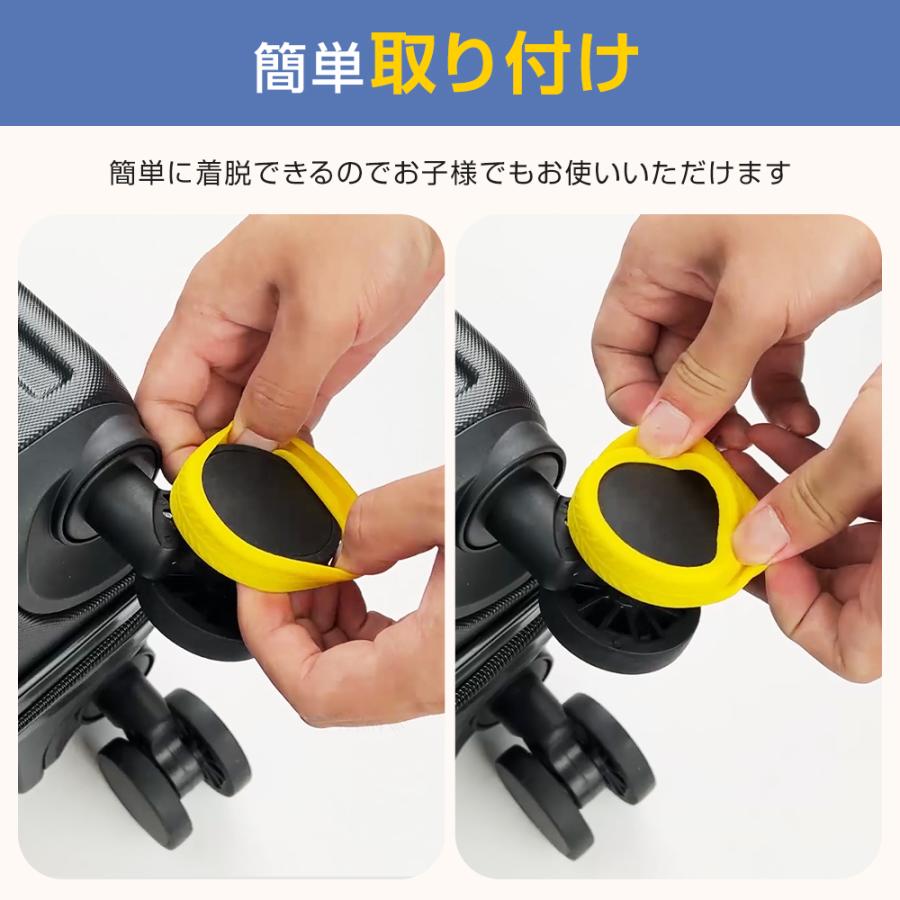 簡単取り付け

簡単に着脱できるのでお子様でもお使いいただけます