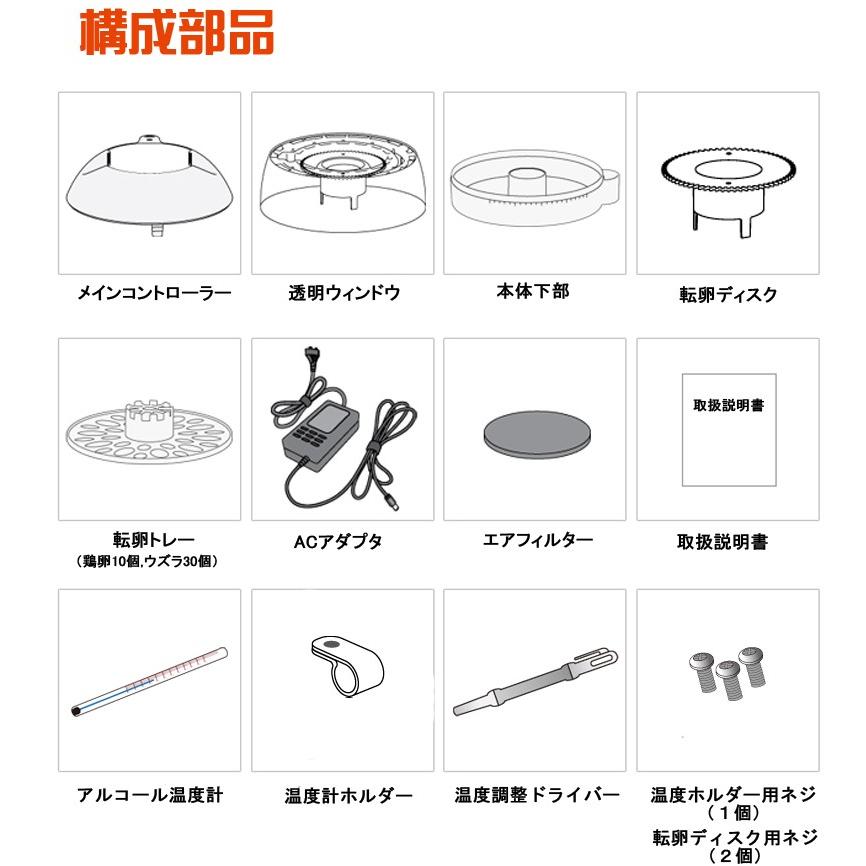 構成部品

メインコントローラー

透明ウィンドウ

本体下部

転卵ディスク

転卵トレー
（鶏卵10個,ウズラ30個）

ACアダプタ

エアフィルター

取扱説明書

取扱説明書

アルコール温度計

温度計ホルダー

温度調整ドライバー

温度ホルダー用ネジ
（１個）
転卵ディスク用ネジ
（２個）