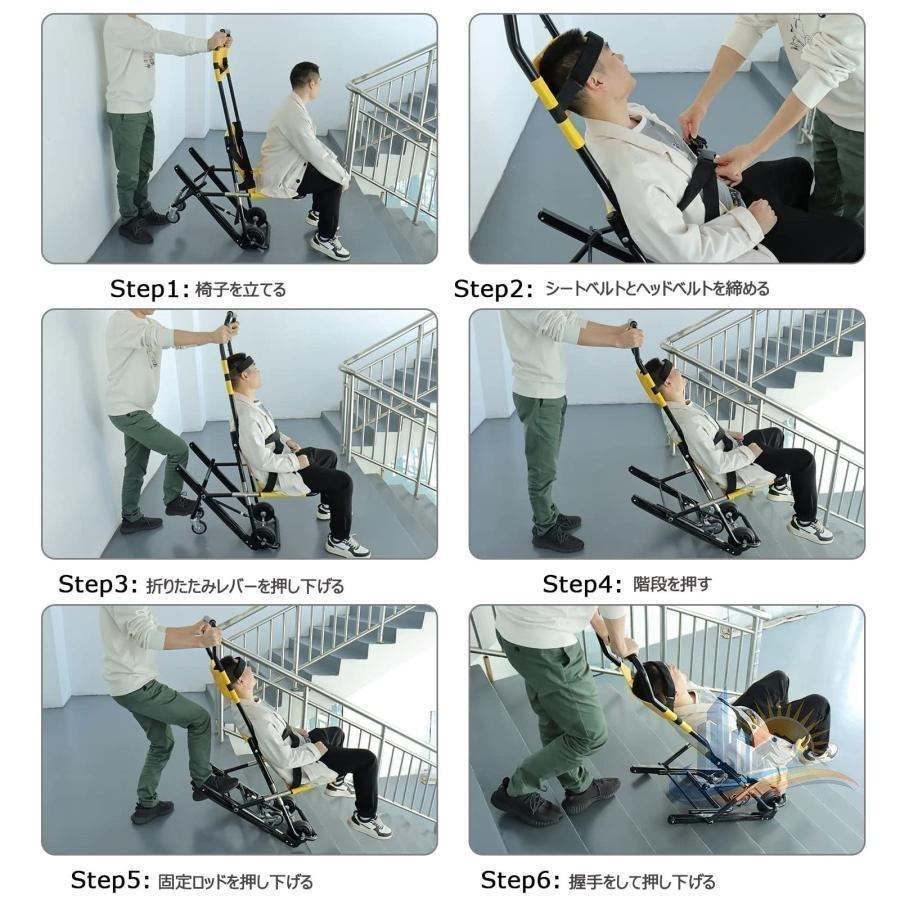 Step1: 椅子を立てる

Step2: シートベルトとヘッドベルトを締める

Step3: 折りたたみレバーを押し下げる

Step4: 階段を押す

Step5: 固定ロッドを押し下げる

Step6: 握手をして押し下げる