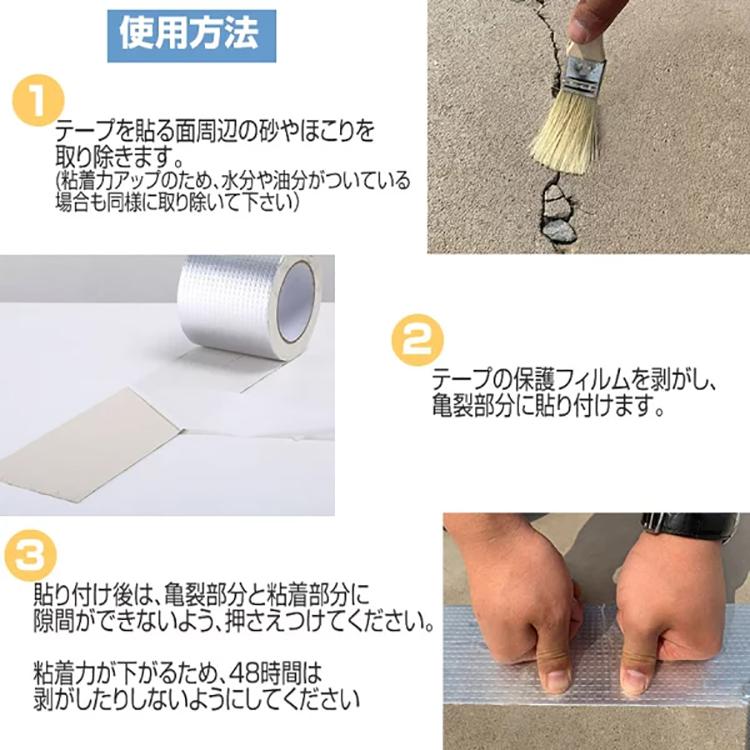 使用方法

1

テープを貼る面周辺の砂やほこりを取り除きます。
(粘着力アップのため、水分や油分がついている場合も同様に取り除いて下さい)

2

テープの保護フィルムを剥がし、亀裂部分に貼り付けます。

3

貼り付け後は、亀裂部分と粘着部分に隙間ができないよう、押さえつけてください。

粘着力が下がるため、48時間は剥がしたりしないようにしてください