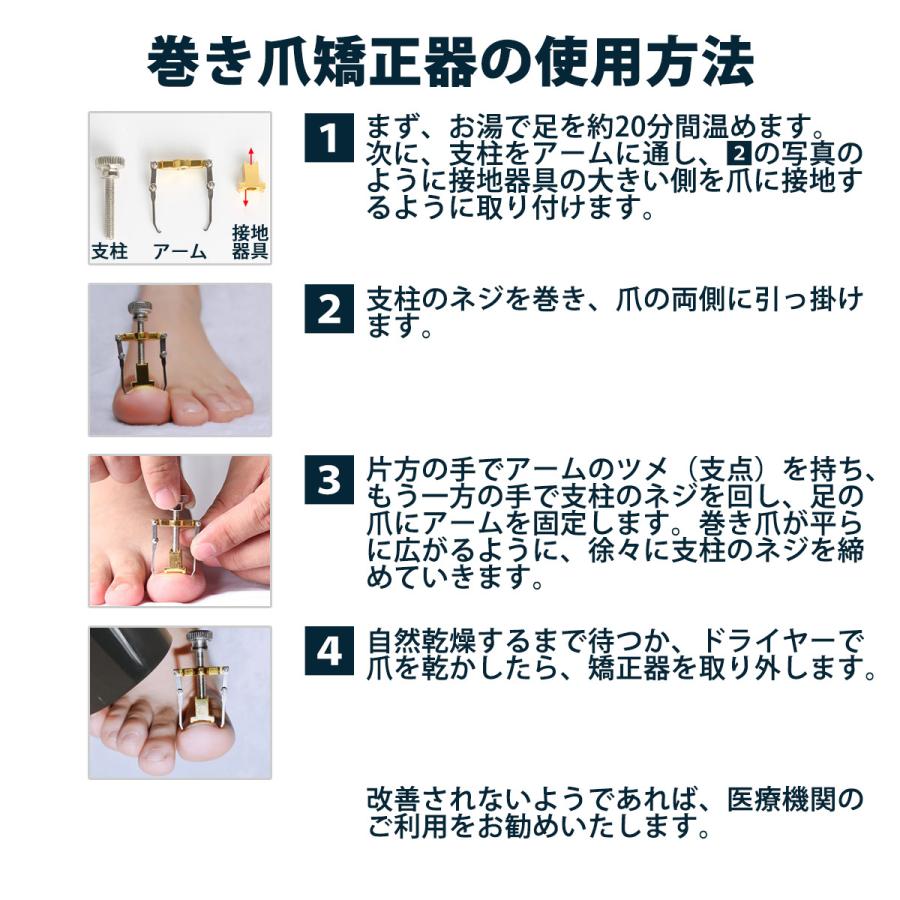 巻き爪矯正器の使用方法

支柱 アーム 接地器具

1 まず、お湯で足を約20分間温めます。次に、支柱をアームに通し、2の写真のように接地器具の大きい側を爪に接地するように取り付けます。

2 支柱のネジを巻き、爪の両側に引っ掛けます。

3 片方の手でアームのツメ（支点）を持ち、もう一方の手で支柱のネジを回し、足の爪にアームを固定します。巻き爪が平らに広がるように、徐々に支柱のネジを締めていきます。

4 自然乾燥するまで待つか、ドライヤーで爪を乾かしたら、矯正器を取り外します。

改善されないようであれば、医療機関のご利用をお勧めいたします。