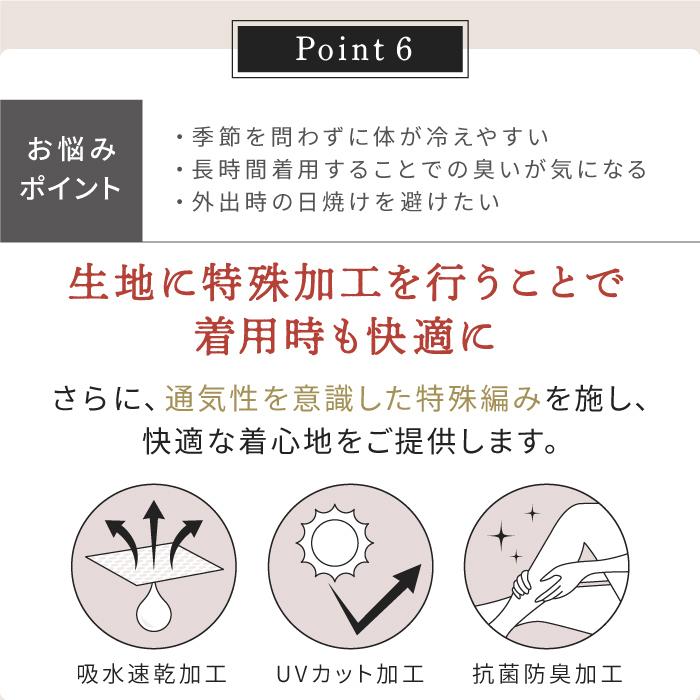 Point 6

お悩み
ポイント

・季節を問わずに体が冷えやすい
・長時間着用することでの臭いが気になる
・外出時の日焼けを避けたい

生地に特殊加工を行うことで
着用時も快適に

さらに、通気性を意識した特殊編みを施し、
快適な着心地をご提供します。

吸水速乾加工

UVカット加工

抗菌防臭加工