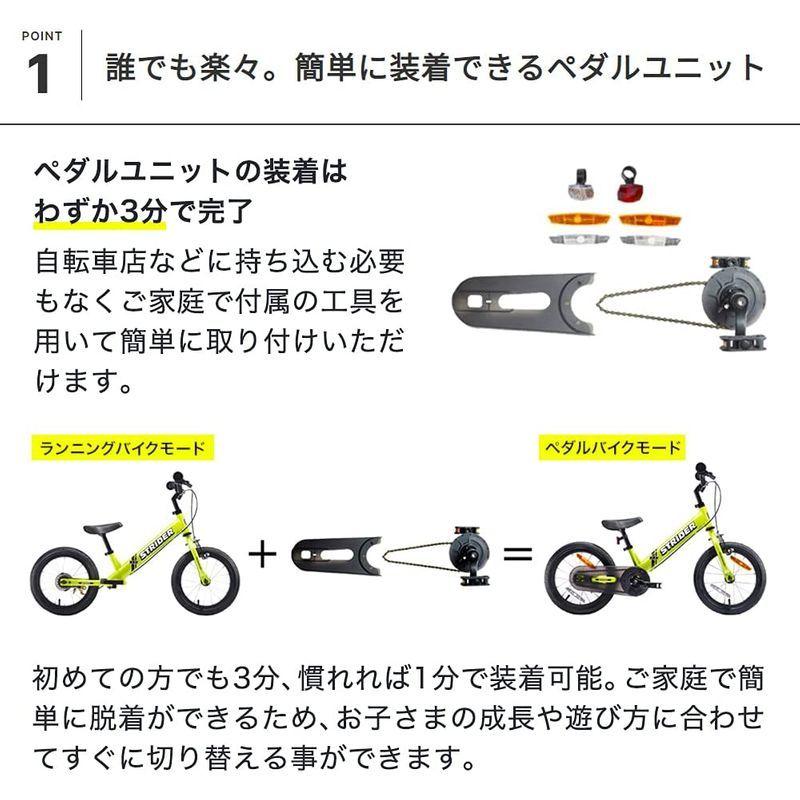 POINT
1
誰でも楽々。簡単に装着できるペダルユニット

ペダルユニットの装着は
わずか3分で完了

自転車店などに持ち込む必要もなくご家庭で付属の工具を用いて簡単に取り付けいただけます。

ランニングバイクモード

STRIDER

+

=

ペダルバイクモード

STRIDER

初めての方でも3分、慣れれば1分で装着可能。ご家庭で簡単に脱着ができるため、お子さまの成長や遊び方に合わせてすぐに切り替える事ができます。