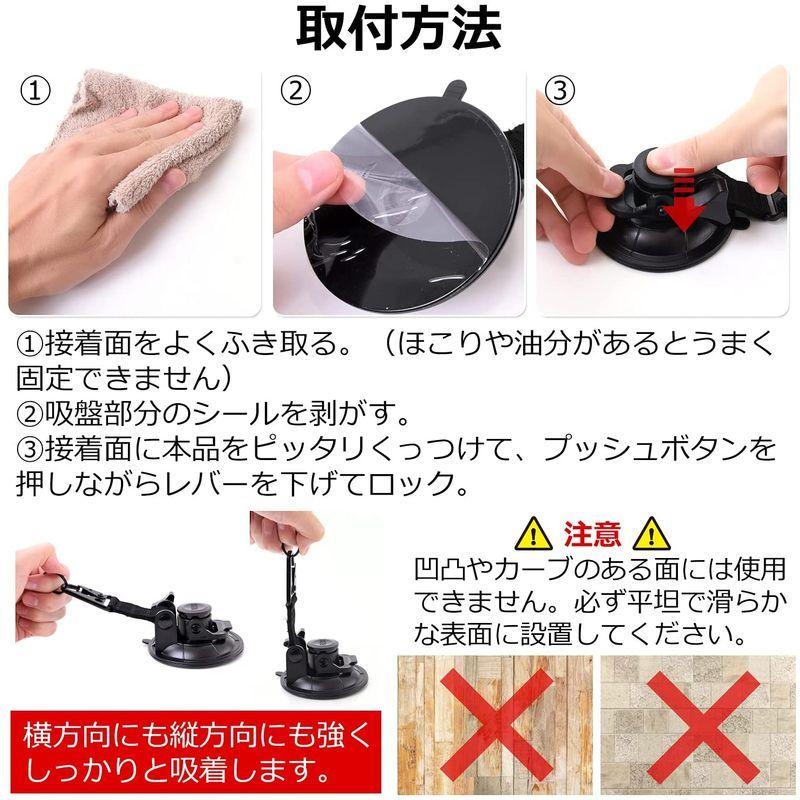 取付方法

①

②

③

①接着面をよくふき取る。（ほこりや油分があるとうまく固定できません）
②吸盤部分のシールを剥がす。
③接着面に本品をピッタリくっつけて、プッシュボタンを押しながらレバーを下げてロック。

注意

凹凸やカーブのある面には使用できません。必ず平坦で滑らかな表面に設置してください。

横方向にも縦方向にも強くしっかりと吸着します。